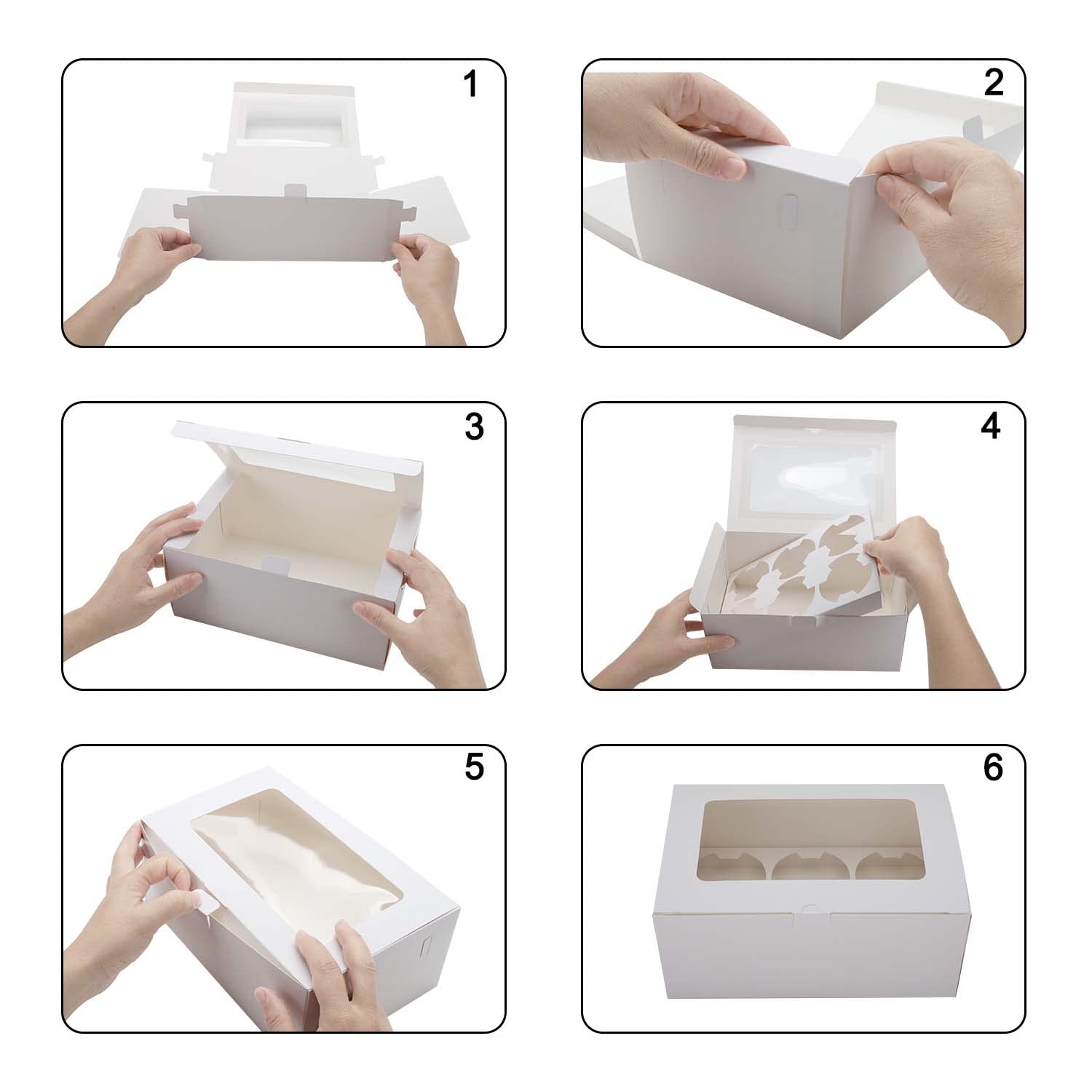 1

2

3

4

5

6