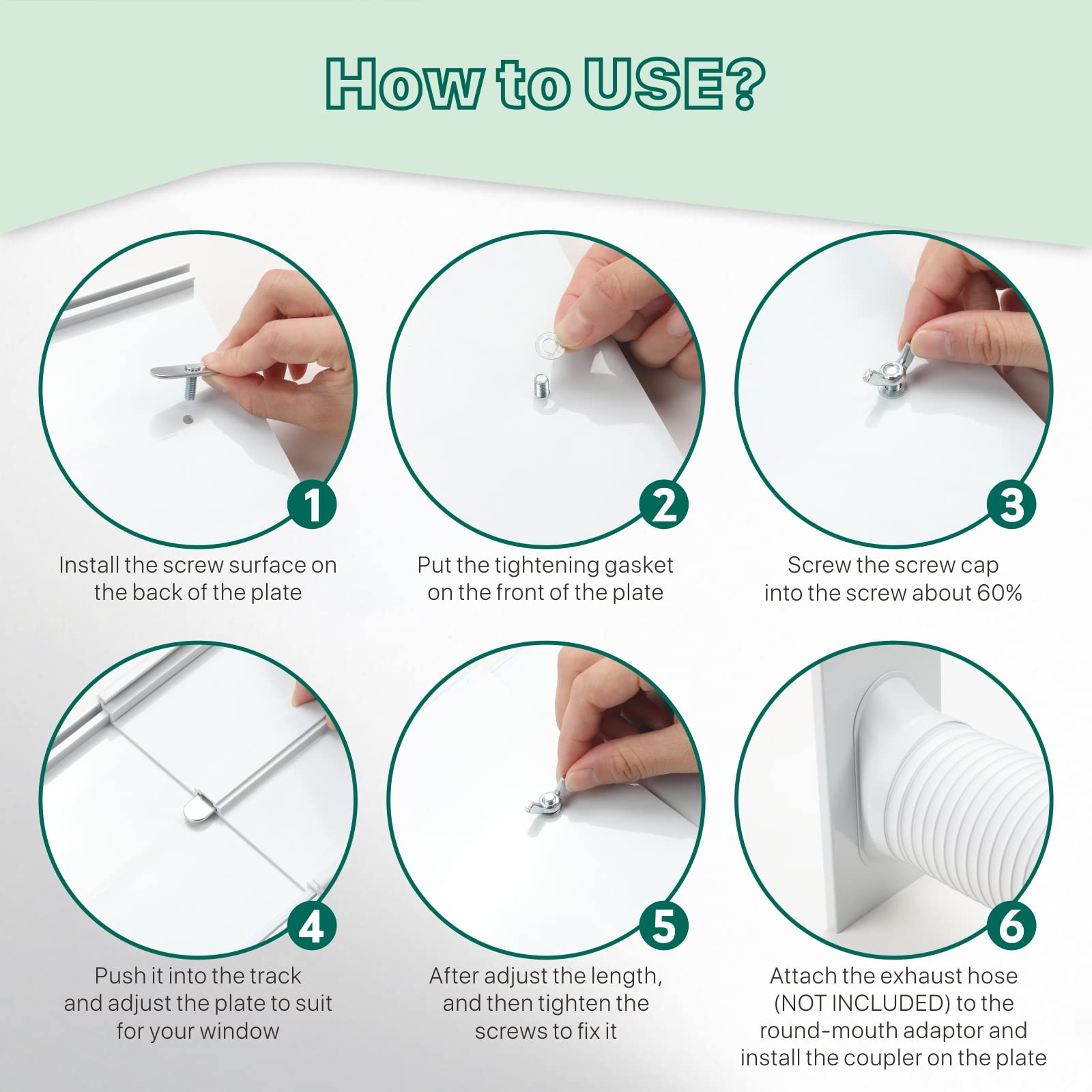 How to USE?

1
Install the screw surface on the back of the plate

2
Put the tightening gasket on the front of the plate

3
Screw the screw cap into the screw about 60%

4
Push it into the track and adjust the plate to suit for your window

5
After adjust the length, and then tighten the screws to fix it

6
Attach the exhaust hose (NOT INCLUDED) to the round-mouth adaptor and install the coupler on the plate