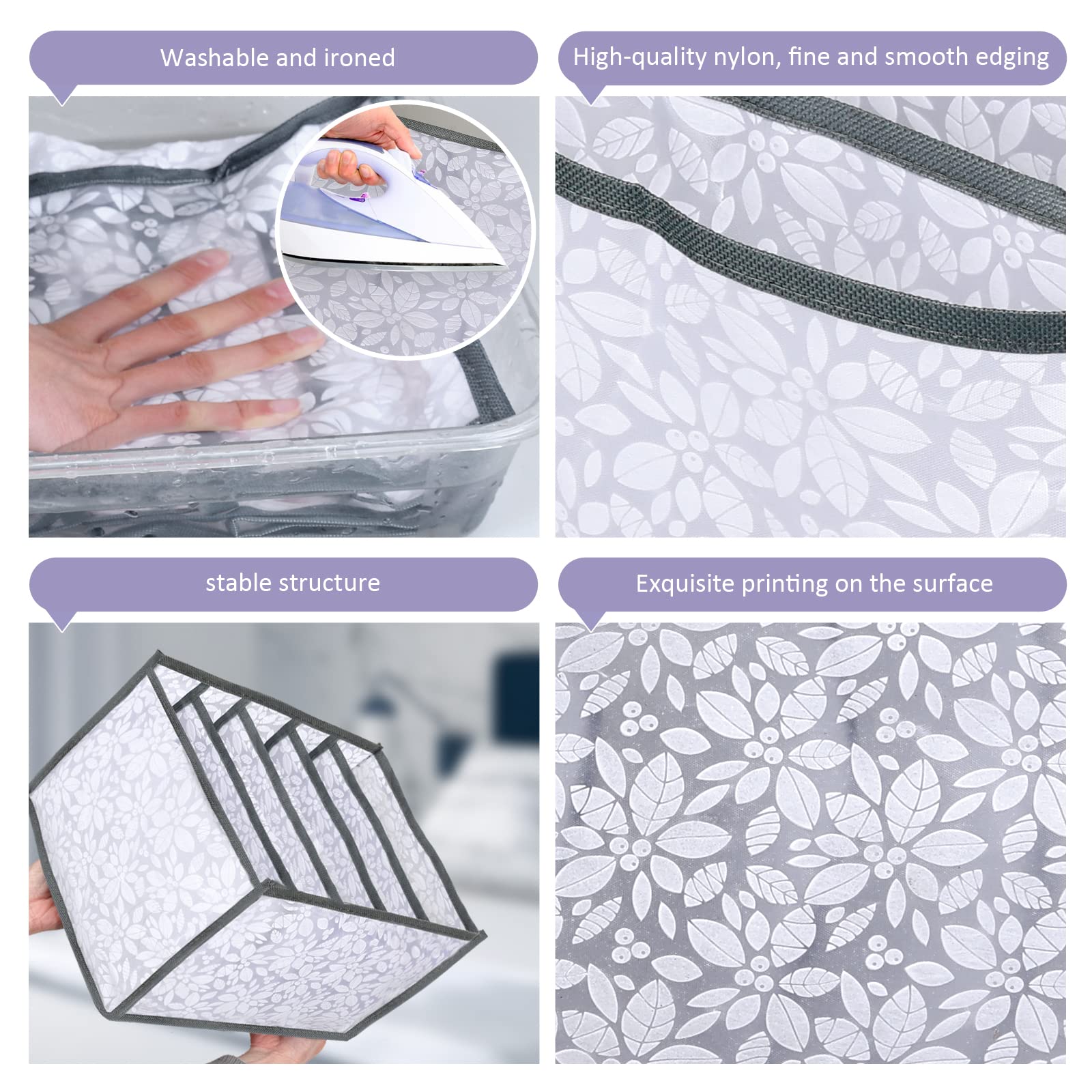 Washable and ironed

High-quality nylon, fine and smooth edging

stable structure

Exquisite printing on the surface