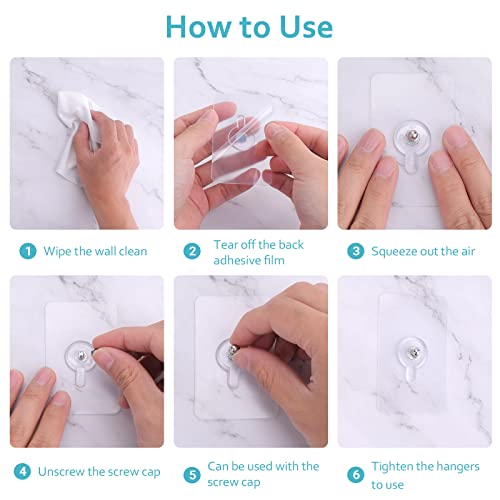 How to Use

1 Wipe the wall clean

2 Tear off the back adhesive film

3 Squeeze out the air

4 Unscrew the screw cap

5 Can be used with the screw cap

6 Tighten the hangers to use