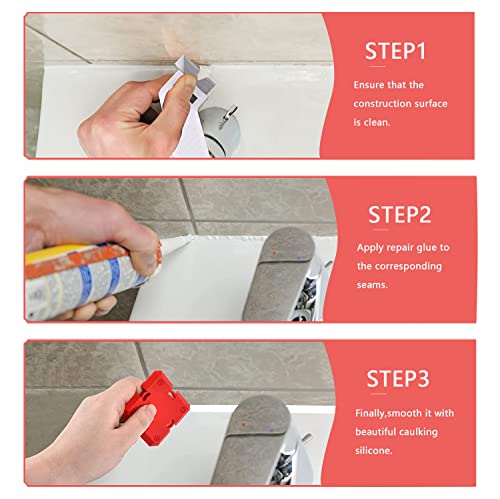 STEP1

Ensure that the construction surface is clean.

STEP2

Apply repair glue to the corresponding seams.

STEP3

Finally,smooth it with beautiful caulking silicone.