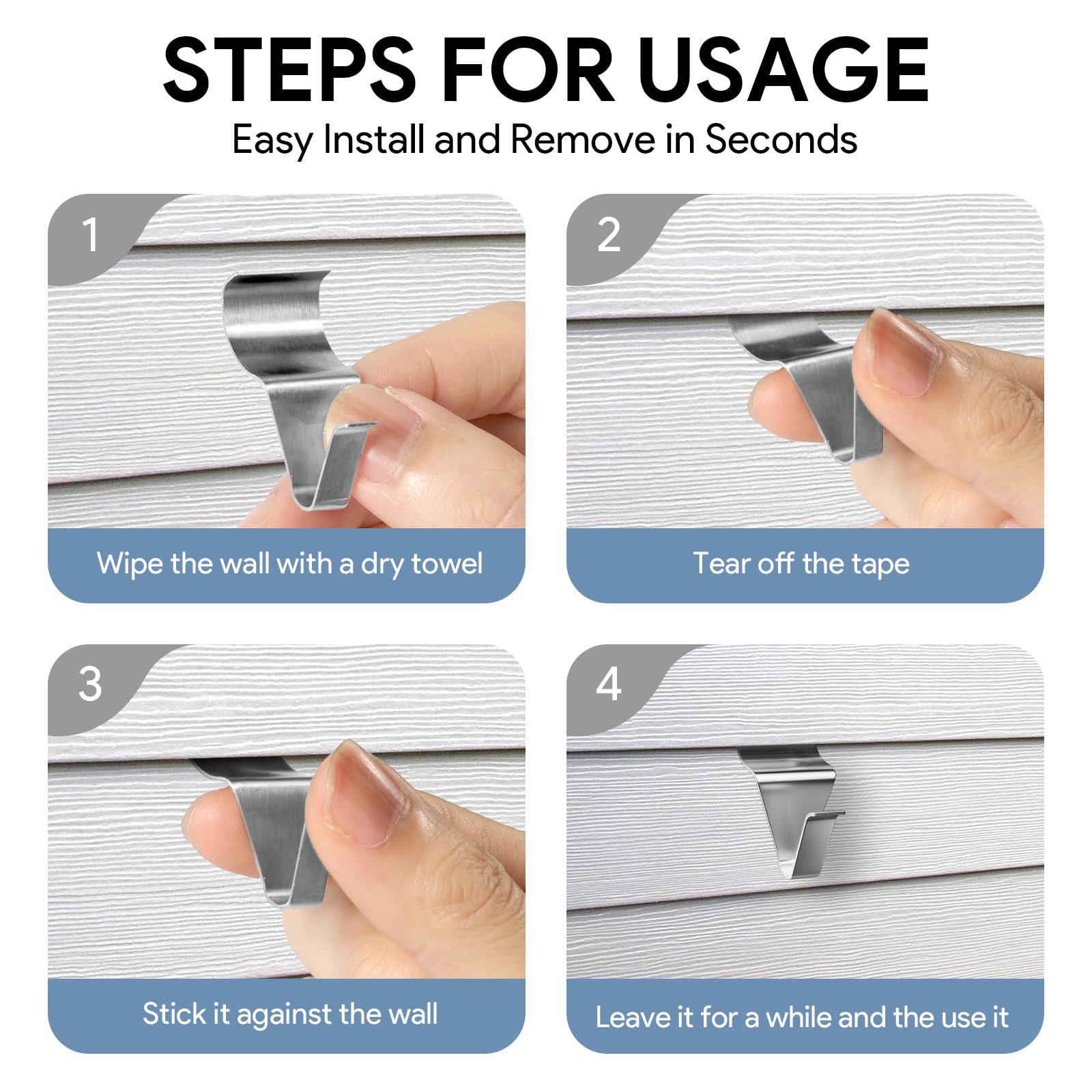 STEPS FOR USAGE
Easy Install and Remove in Seconds

1
Wipe the wall with a dry towel

2
Tear off the tape

3
Stick it against the wall

4
Leave it for a while and the use it