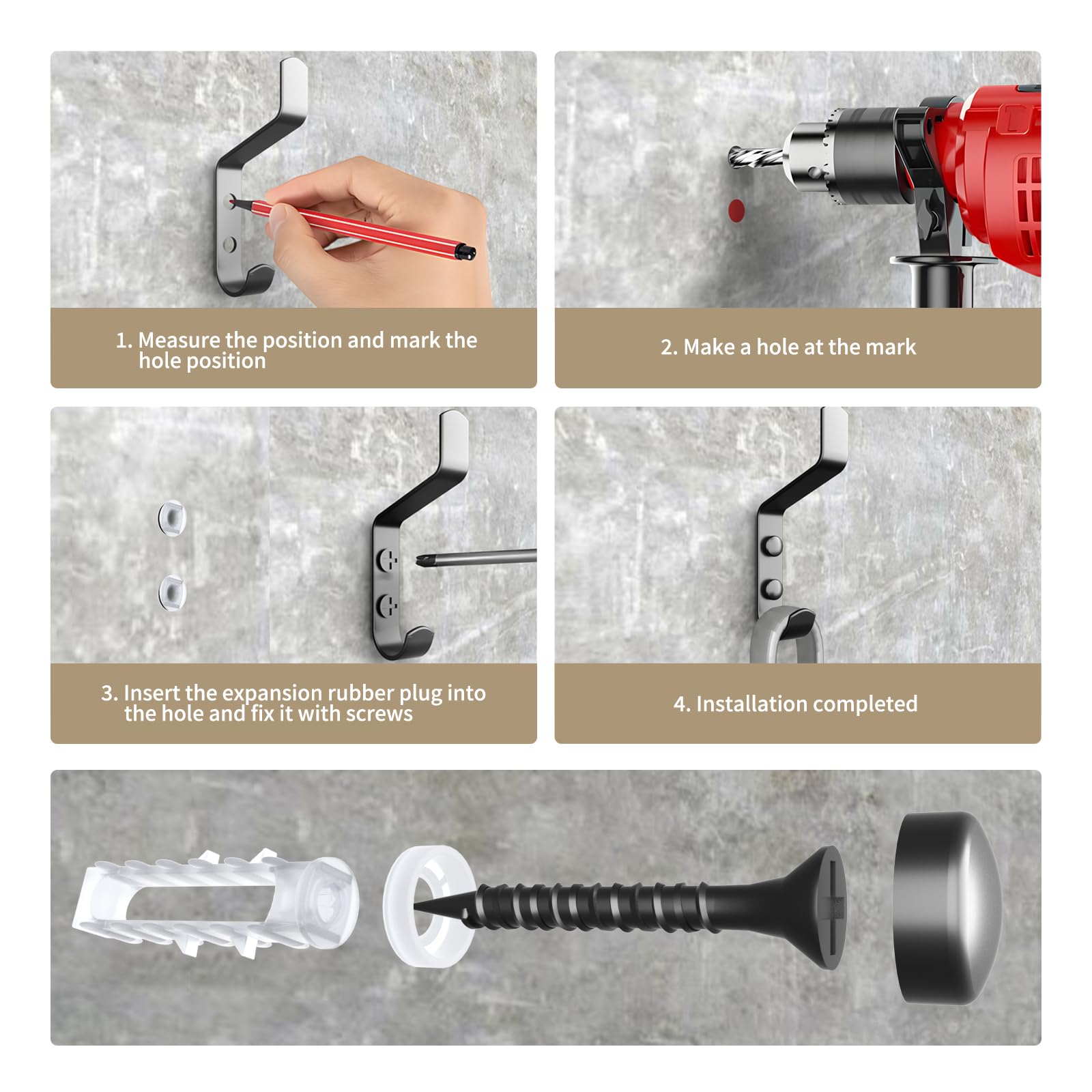 1. Measure the position and mark the hole position

2. Make a hole at the mark

3. Insert the expansion rubber plug into the hole and fix it with screws

4. Installation completed