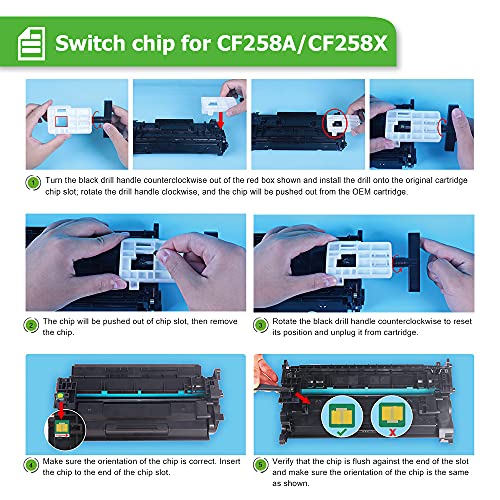 Switch chip for CF258A/CF258X

1 Turn the black drill handle counterclockwise out of the red box shown and install the drill onto the original cartridge chip slot; rotate the drill handle clockwise, and the chip will be pushed out from the OEM cartridge.

2 The chip will be pushed out of chip slot, then remove the chip.

3 Rotate the black drill handle counterclockwise to reset its position and unplug it from cartridge.

4 Make sure the orientation of the chip is correct. Insert the chip to the end of the chip slot.

5 Verify that the chip is flush against the end of the slot and make sure the orientation of the chip is the same as shown.