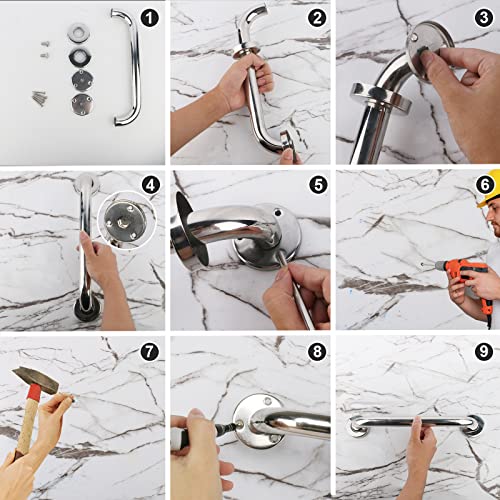 1
2
3
4
5
6
7
8
9