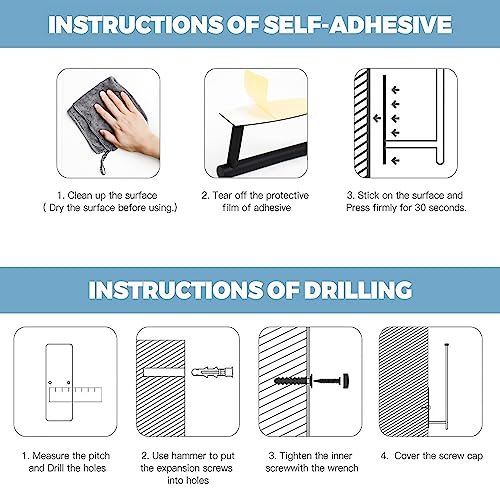 INSTRUCTIONS OF SELF-ADHESIVE

1. Clean up the surface ( Dry the surface before using.)

2. Tear off the protective film of adhesive

3. Stick on the surface and Press firmly for 30 seconds.

INSTRUCTIONS OF DRILLING

1. Measure the pitch and Drill the holes

2. Use hammer to put the expansion screws into holes

3. Tighten the inner screwwith the wrench

4. Cover the screw cap