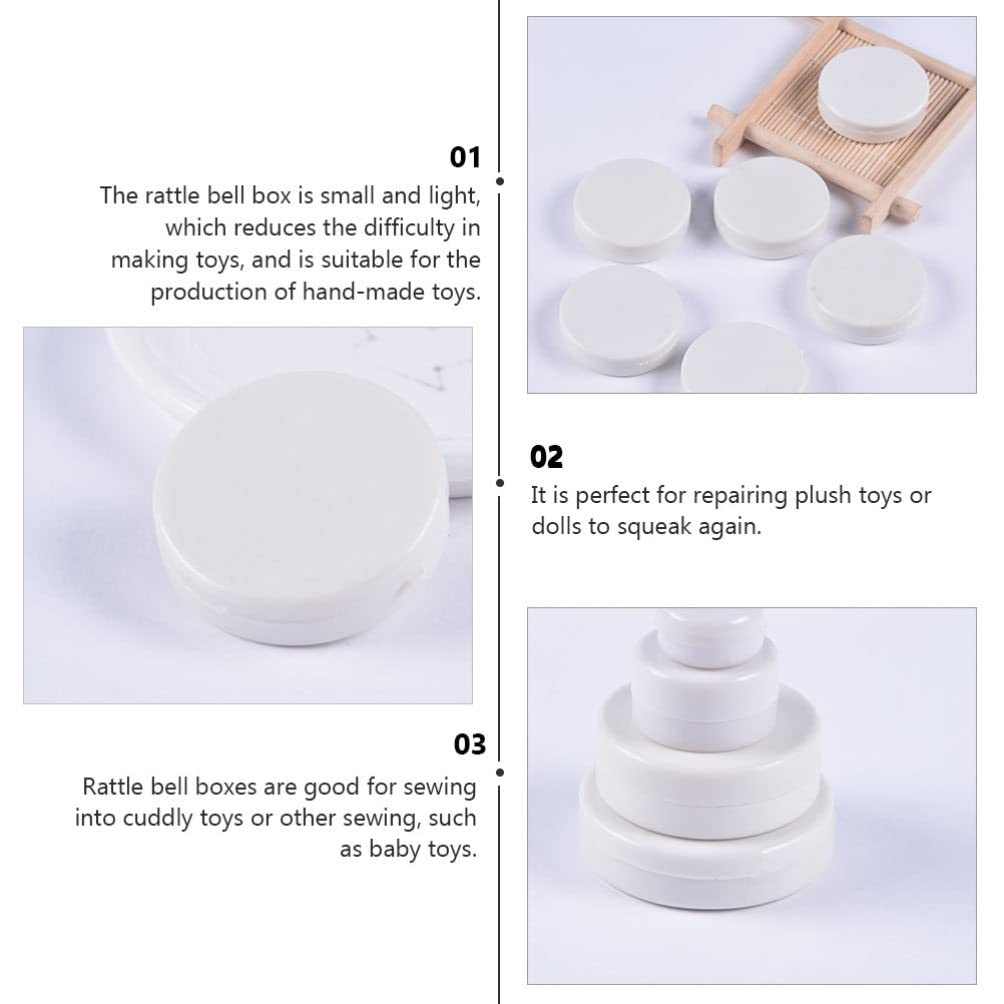 01
The rattle bell box is small and light, which reduces the difficulty in making toys, and is suitable for the production of hand-made toys.

02
It is perfect for repairing plush toys or dolls to squeak again.

03
Rattle bell boxes are good for sewing into cuddly toys or other sewing, such as baby toys.