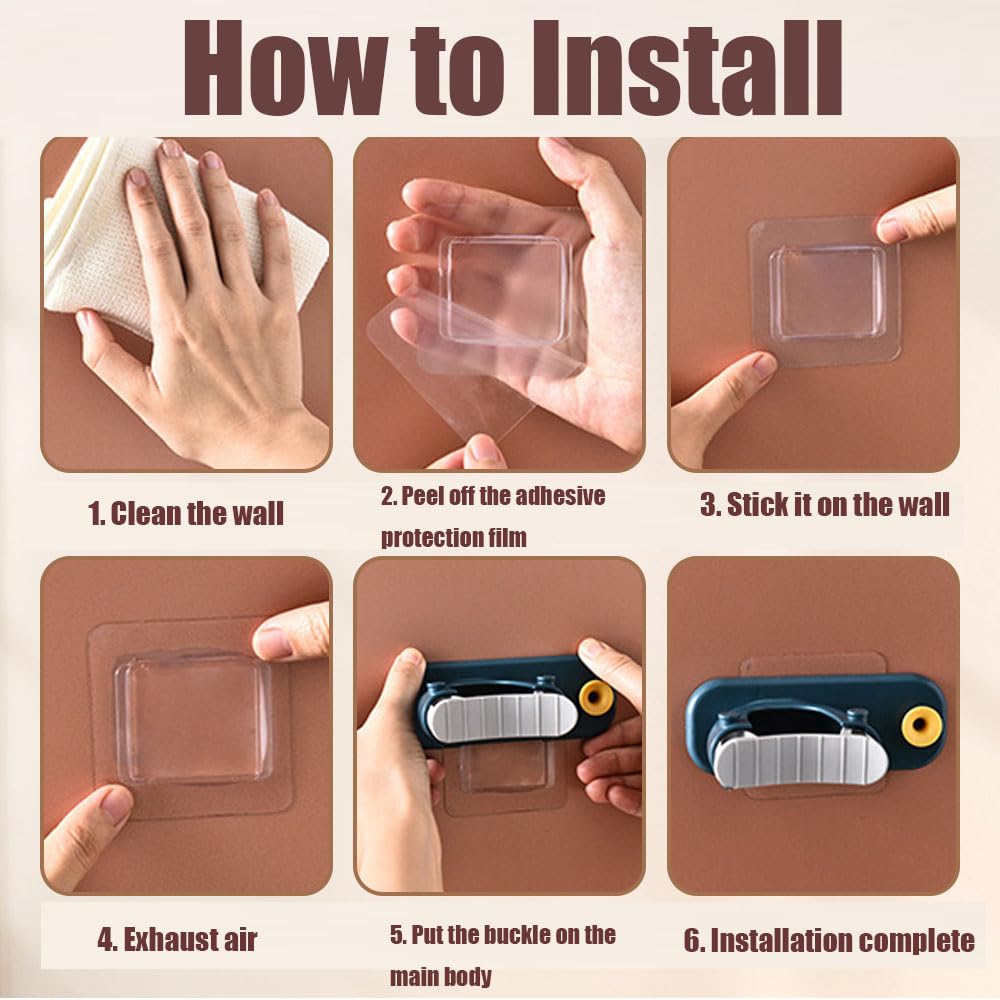 How to Install

1. Clean the wall

2. Peel off the adhesive protection film

3. Stick it on the wall

4. Exhaust air

5. Put the buckle on the main body

6. Installation complete