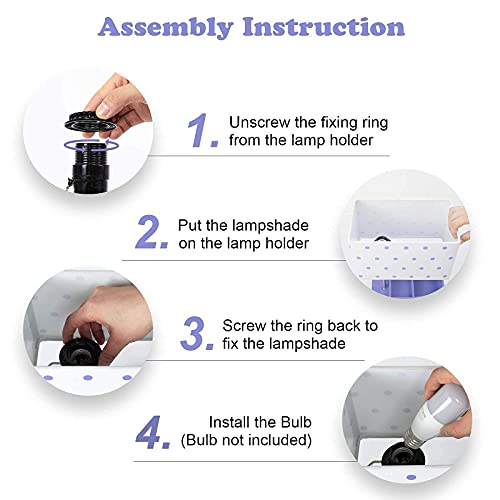 Assembly Instruction

1. Unscrew the fixing ring from the lamp holder

2. Put the lampshade on the lamp holder

3. Screw the ring back to fix the lampshade

4. Install the Bulb (Bulb not included)