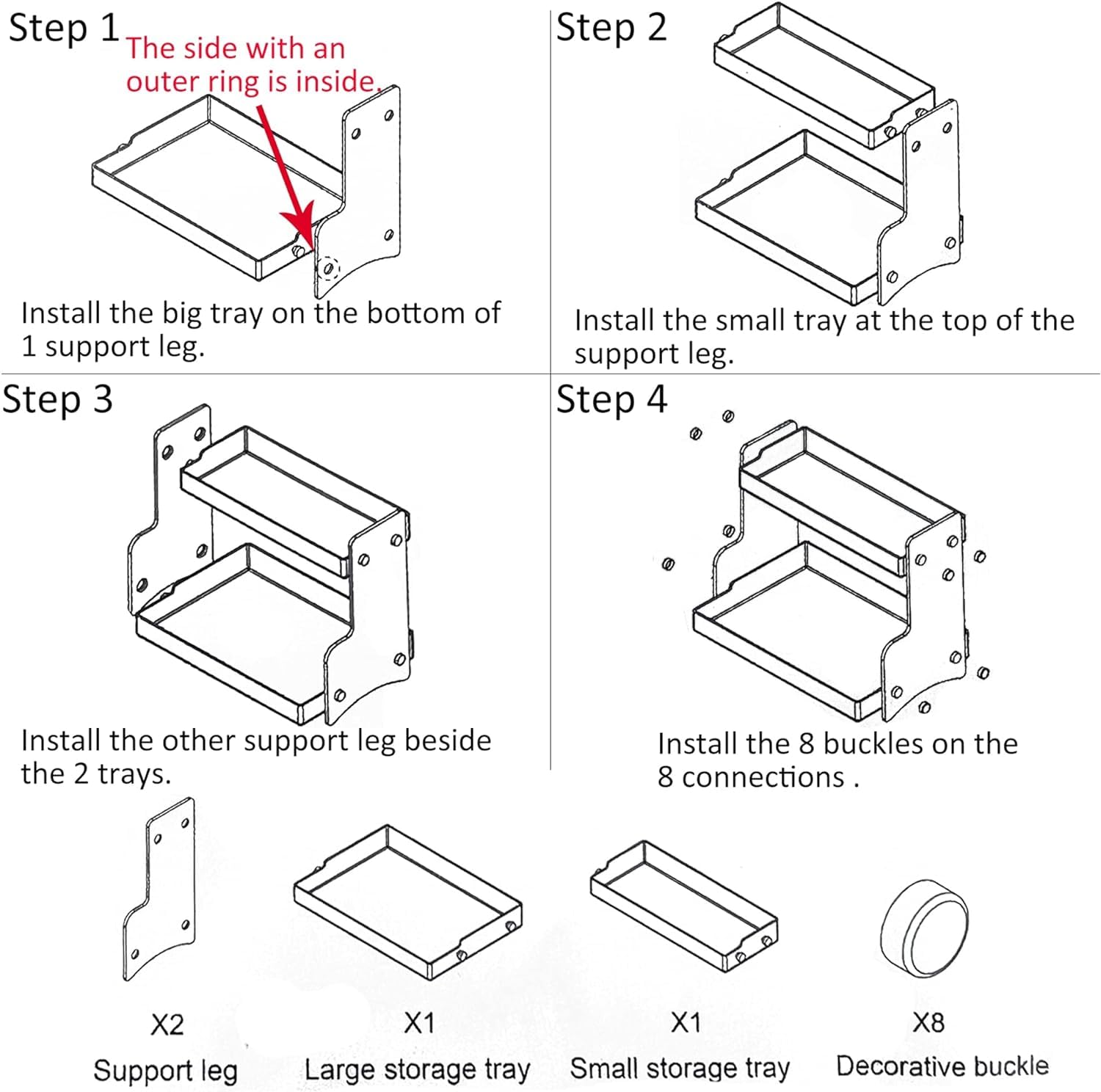 Step 1
The side with an outer ring is inside.

Install the big tray on the bottom of 1 support leg.

Step 2

Install the small tray at the top of the support leg.

Step 3

Install the other support leg beside the 2 trays.

Step 4

Install the 8 buckles on the 8 connections .

X2
Support leg

X1
Large storage tray

X1
Small storage tray

X8
Decorative buckle