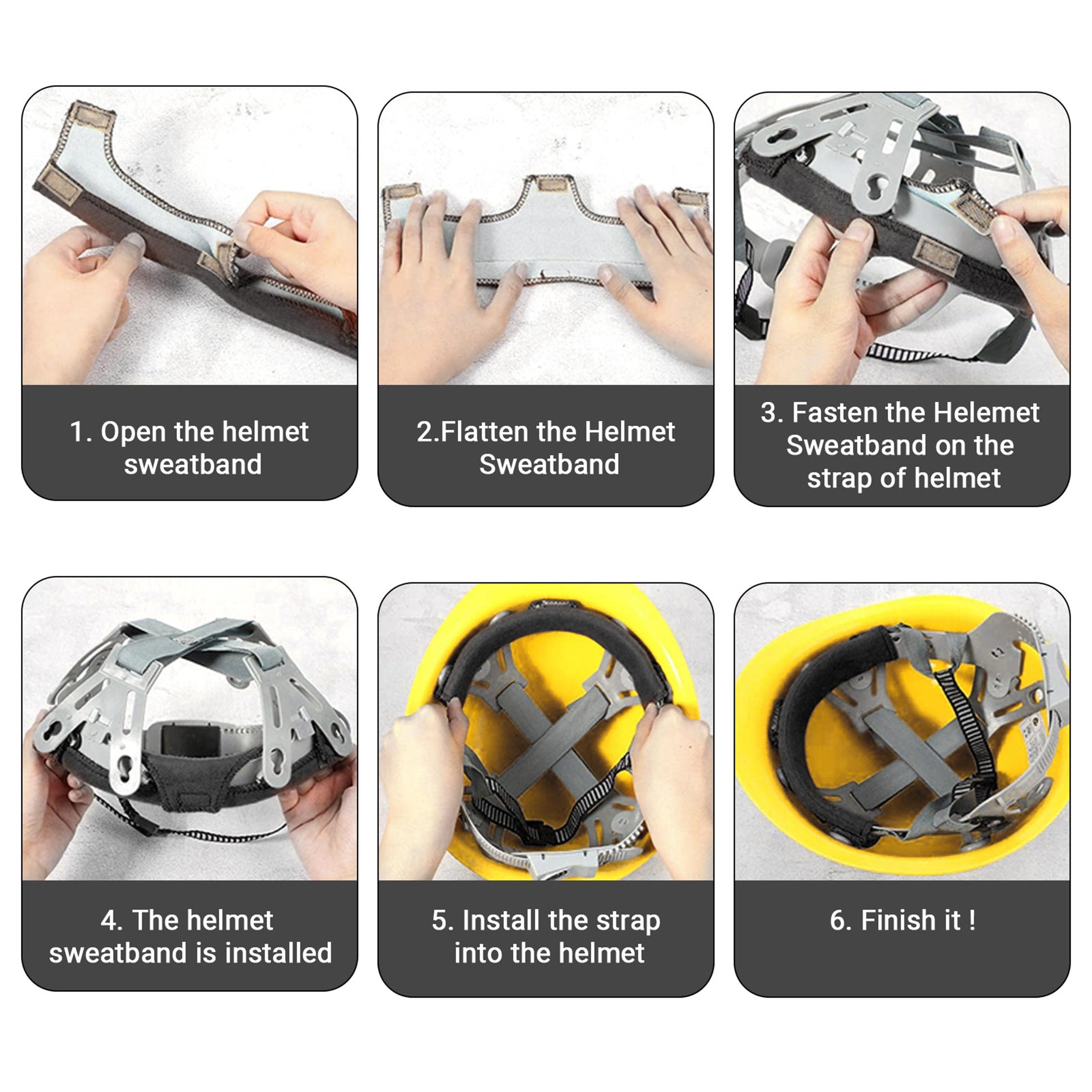 1. Open the helmet sweatband

2.Flatten the Helmet Sweatband

3. Fasten the Helemet Sweatband on the strap of helmet

4. The helmet sweatband is installed

5. Install the strap into the helmet

6. Finish it !