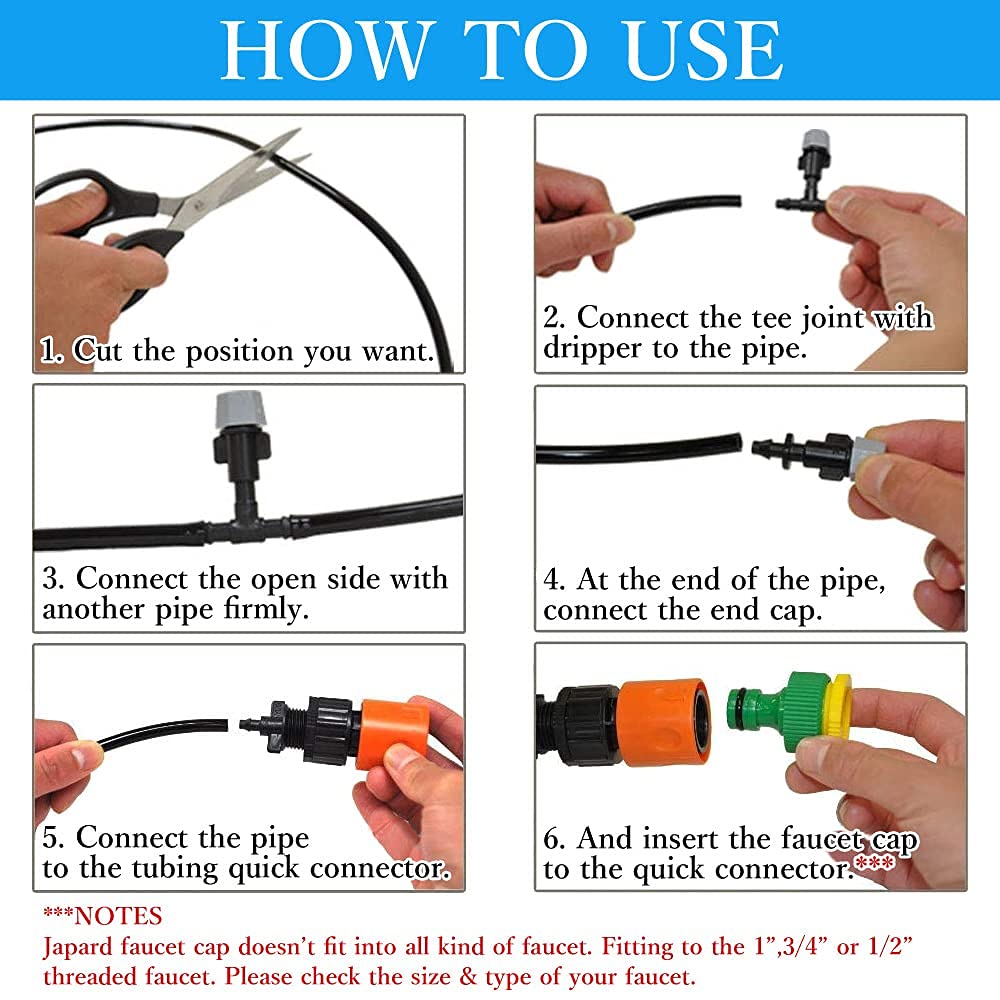 HOW TO USE

1. Cut the position you want.

2. Connect the tee joint with dripper to the pipe.

3. Connect the open side with another pipe firmly.

4. At the end of the pipe, connect the end cap.

5. Connect the pipe to the tubing quick connector.

6. And insert the faucet cap to the quick connector.***

***NOTES
Japard faucet cap doesn't fit into all kind of faucet. Fitting to the 1",3/4" or 1/2" threaded faucet. Please check the size & type of your faucet.