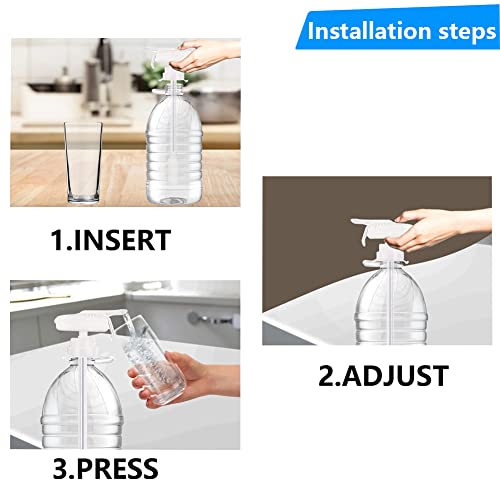 Installation steps

1.INSERT

2.ADJUST

3.PRESS