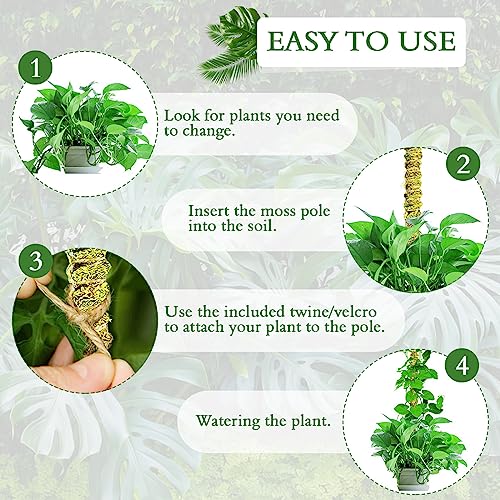 EASY TO USE

1

Look for plants you need to change.

2

Insert the moss pole into the soil.

3

Use the included twine/velcro to attach your plant to the pole.

4

Watering the plant.