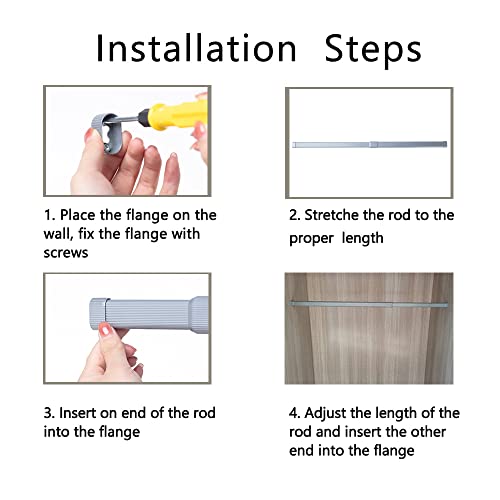 Installation Steps

1. Place the flange on the wall, fix the flange with screws

2. Stretche the rod to the proper length

3. Insert on end of the rod into the flange

4. Adjust the length of the rod and insert the other end into the flange