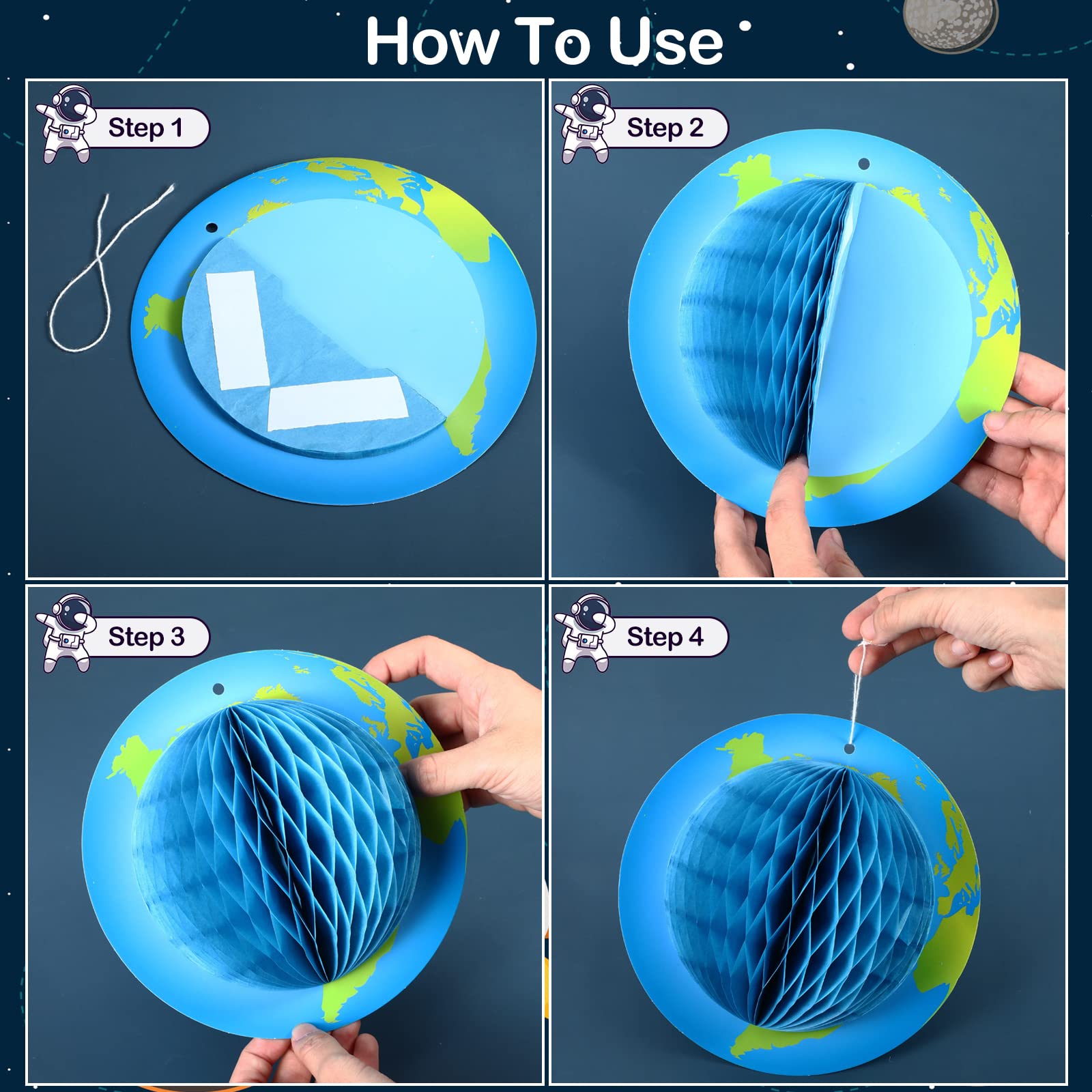 How To Use

Step 1

Step 2

Step 3

Step 4