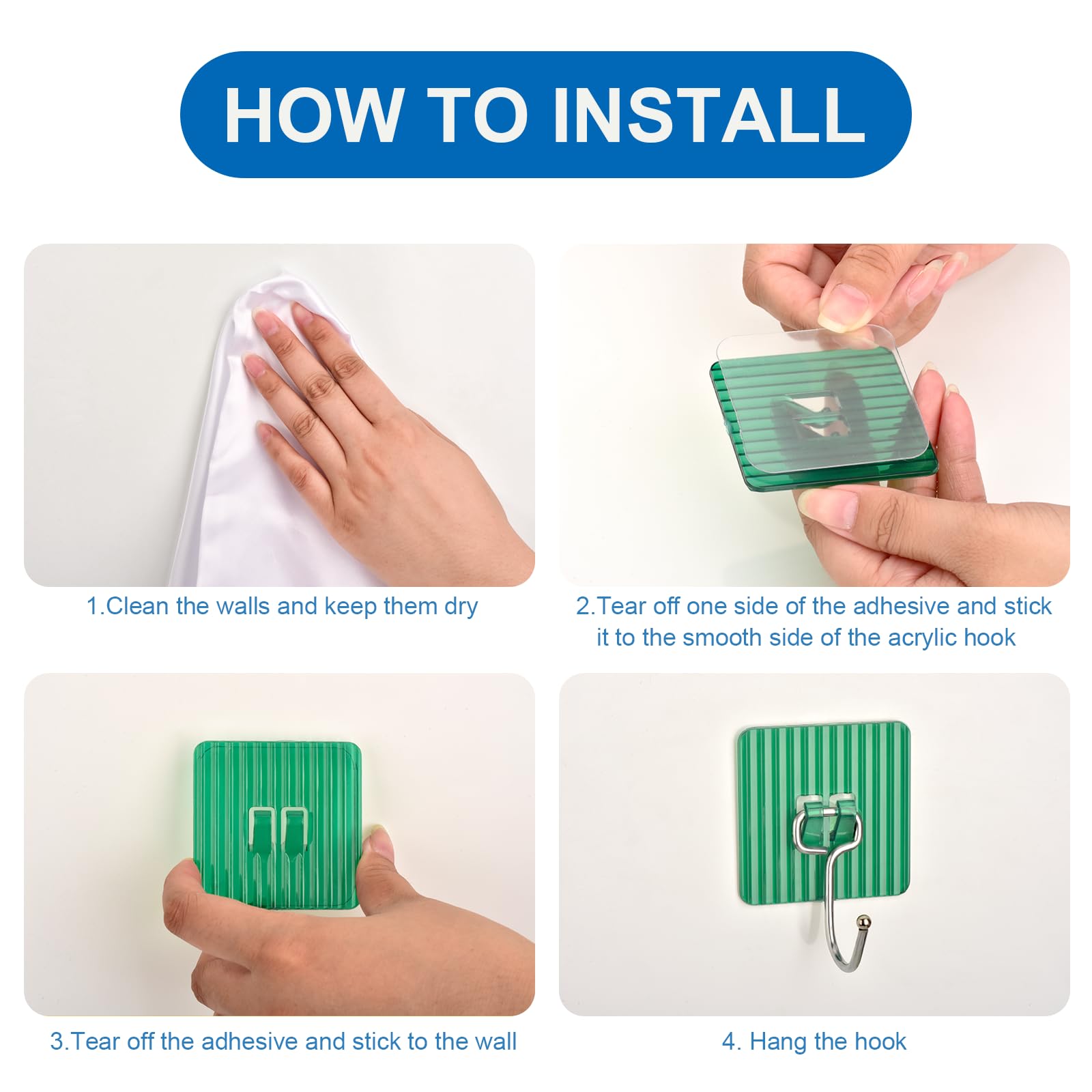 HOW TO INSTALL

1.Clean the walls and keep them dry

2.Tear off one side of the adhesive and stick it to the smooth side of the acrylic hook

3.Tear off the adhesive and stick to the wall

4. Hang the hook