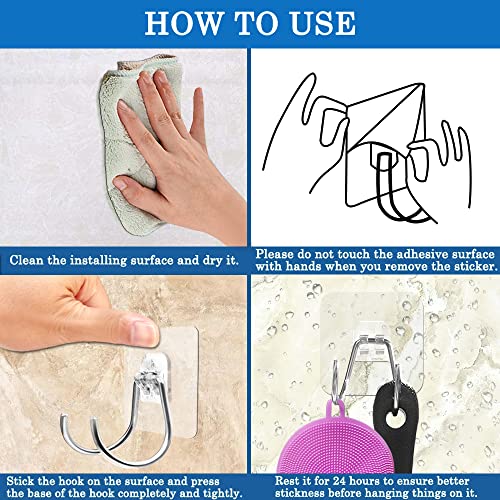 HOW TO USE

Clean the installing surface and dry it.

Please do not touch the adhesive surface with hands when you remove the sticker.

Stick the hook on the surface and press the base of the hook completely and tightly.

Rest it for 24 hours to ensure better stickness before hanging things on it.