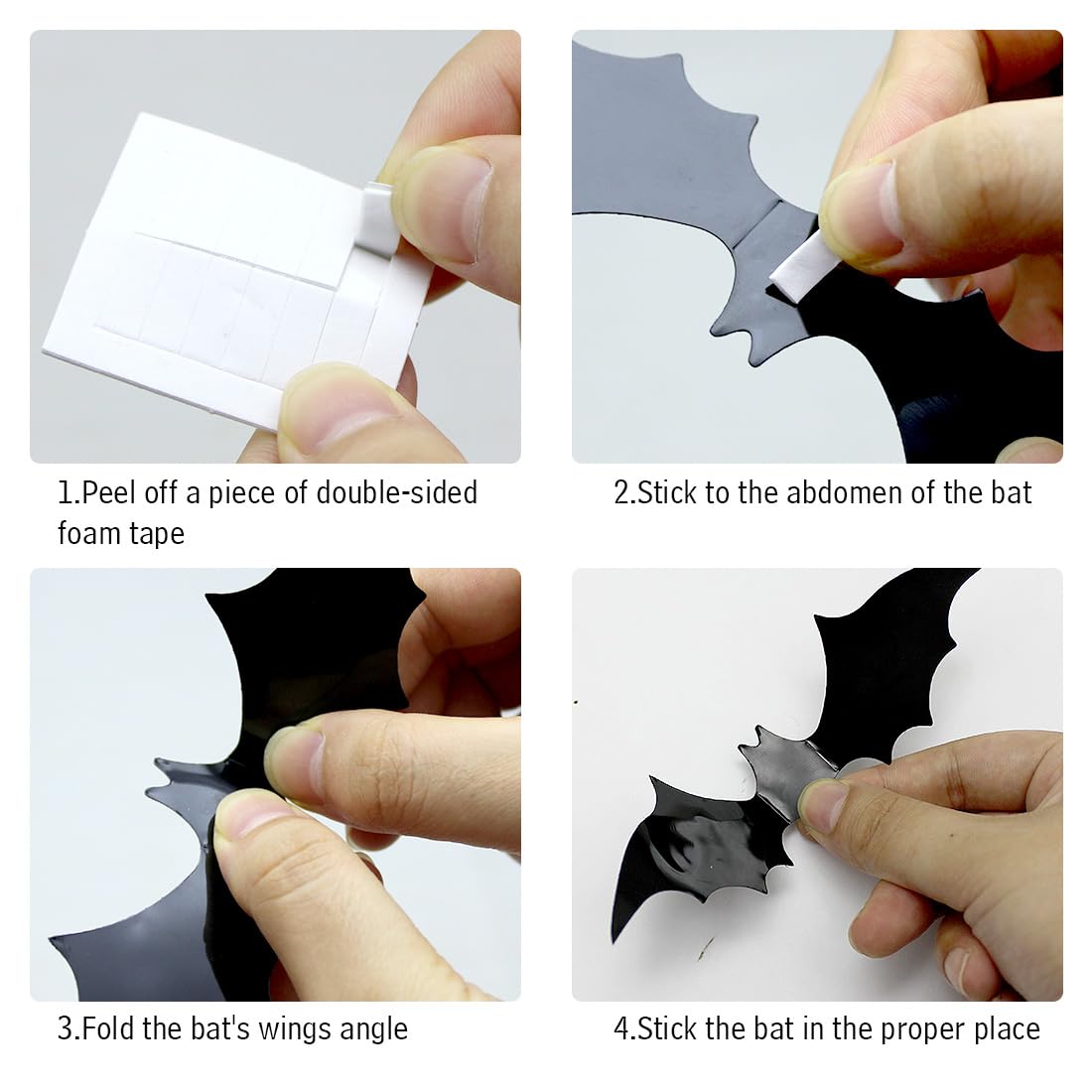 1.Peel off a piece of double-sided foam tape

2.Stick to the abdomen of the bat

3.Fold the bat's wings angle

4.Stick the bat in the proper place