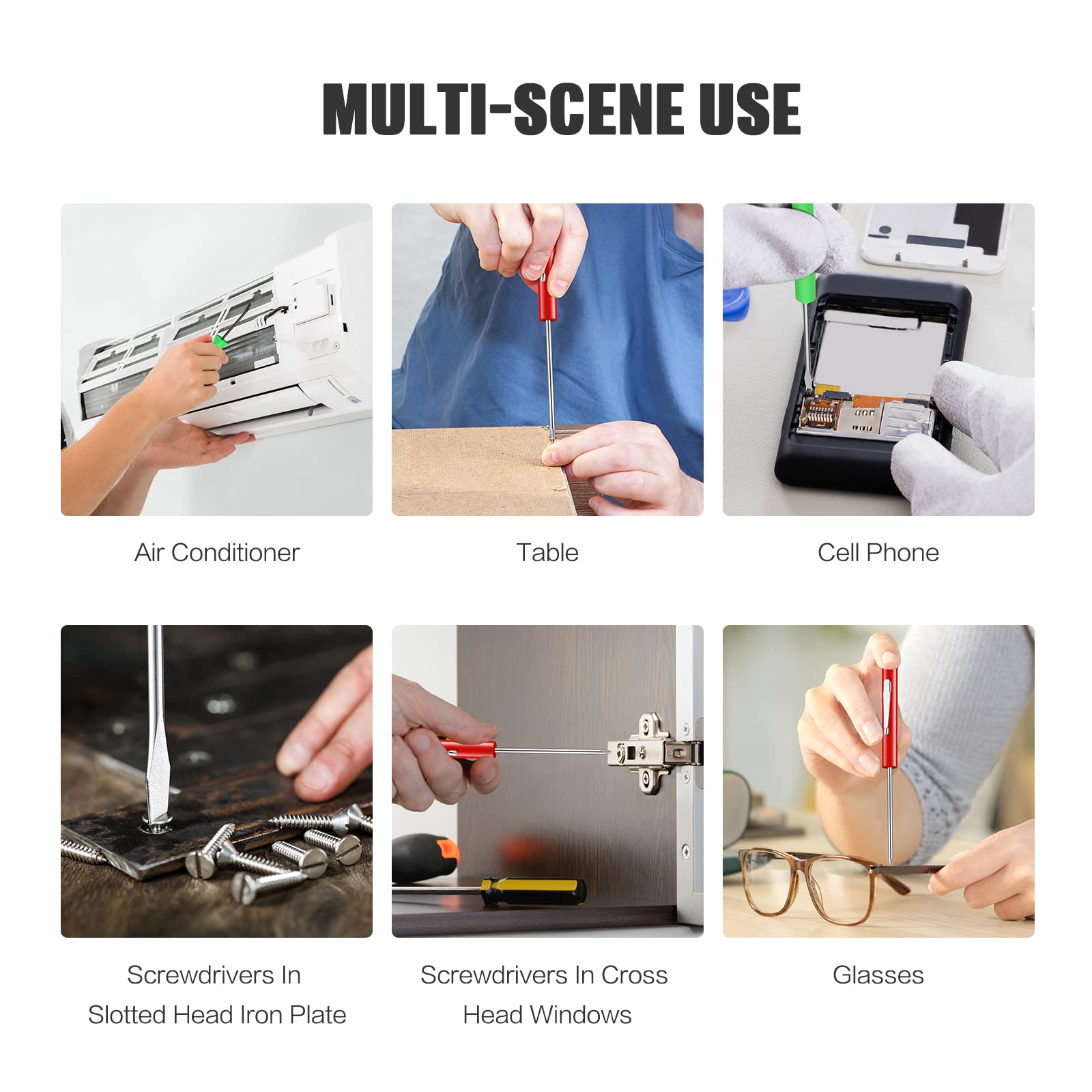 MULTI-SCENE USE

Air Conditioner

Table

Cell Phone

Screwdrivers In Slotted Head Iron Plate

Screwdrivers In Cross Head Windows

Glasses