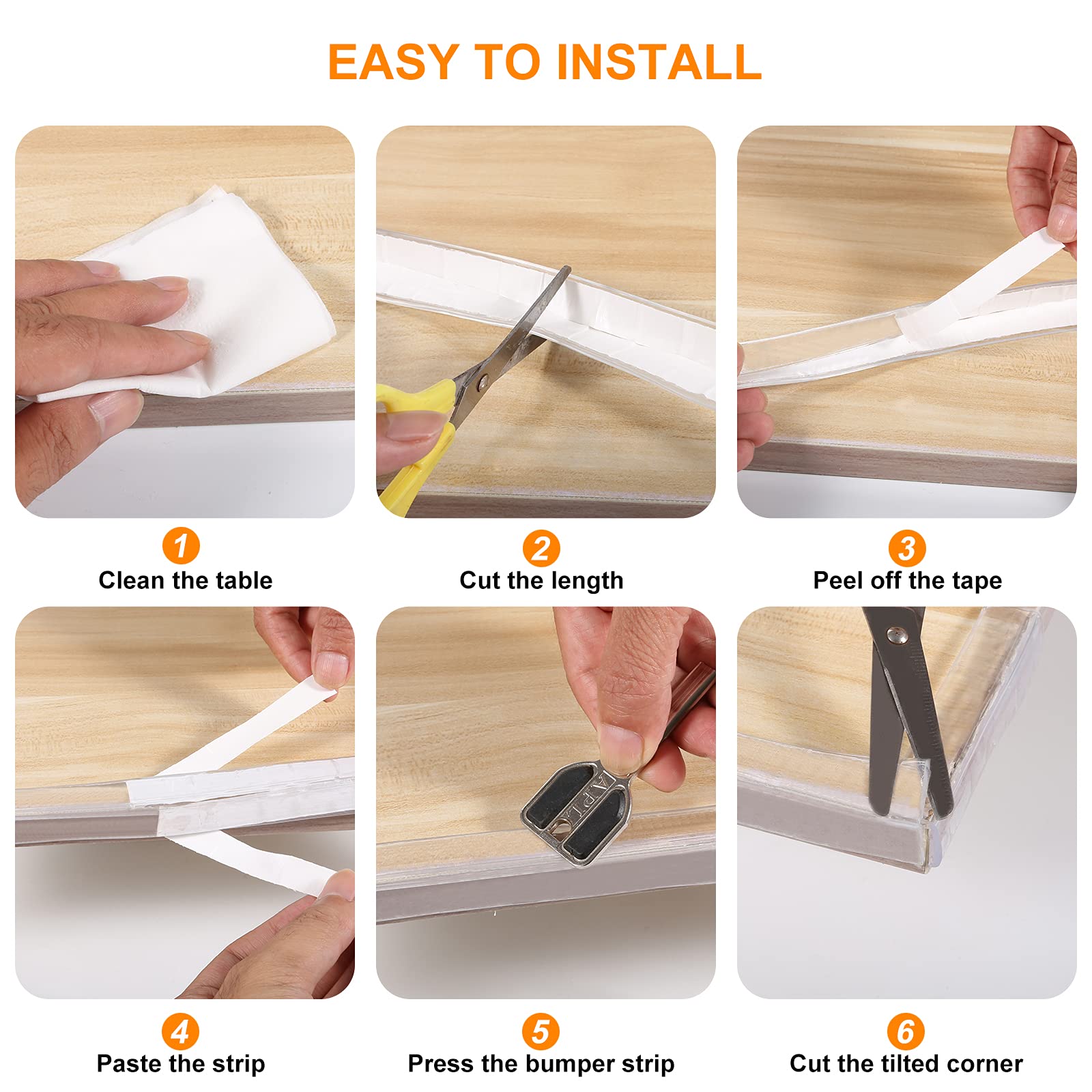 EASY TO INSTALL

1
Clean the table

2
Cut the length

3
Peel off the tape

4
Paste the strip

5
Press the bumper strip

6
Cut the tilted corner