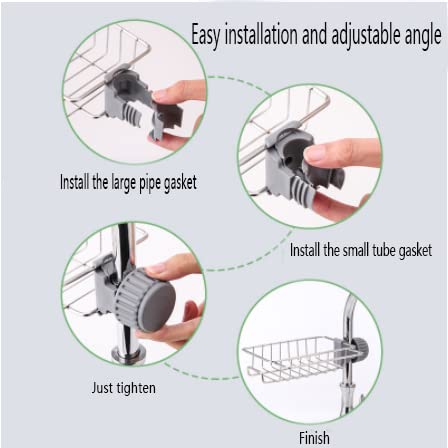 Easy installation and adjustable angle

Install the large pipe gasket

Install the small tube gasket

Just tighten

Finish