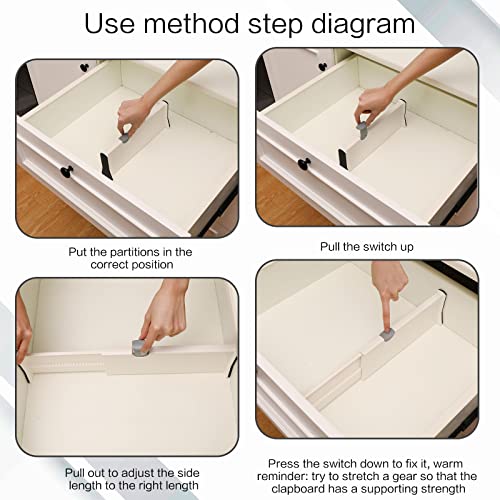 Use method step diagram

Put the partitions in the correct position

Pull the switch up

Pull out to adjust the side length to the right length

Press the switch down to fix it, warm reminder: try to stretch a gear so that the clapboard has a supporting strength