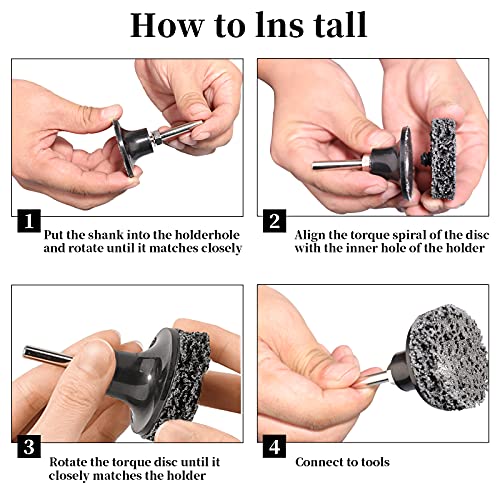 How to lns tall

1
Put the shank into the holderhole and rotate until it matches closely

2
Align the torque spiral of the disc with the inner hole of the holder

3
Rotate the torque disc until it closely matches the holder

4
Connect to tools