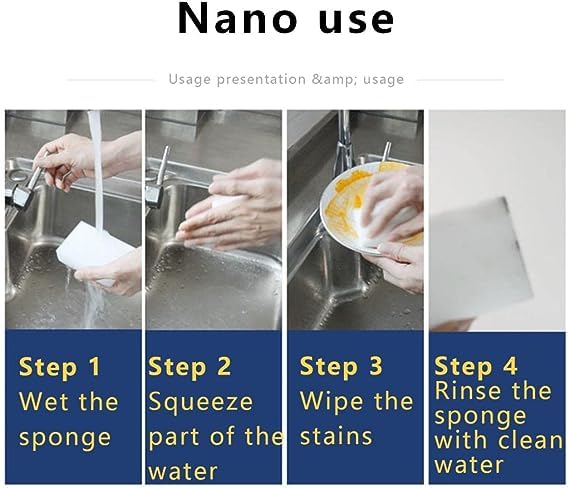 Nano use

Usage presentation &amp; usage

Step 1
Wet the sponge

Step 2
Squeeze part of the water

Step 3
Wipe the stains

Step 4
Rinse the sponge with clean water