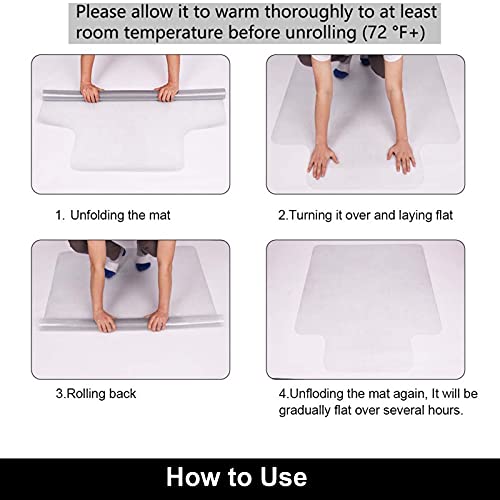 Please allow it to warm thoroughly to at least room temperature before unrolling (72 °F+)

1. Unfolding the mat

2.Turning it over and laying flat

3.Rolling back

4.Unfloding the mat again, It will be gradually flat over several hours.

How to Use