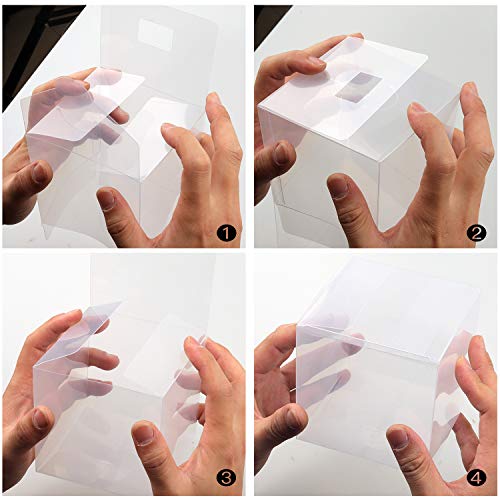 1

2

3

4