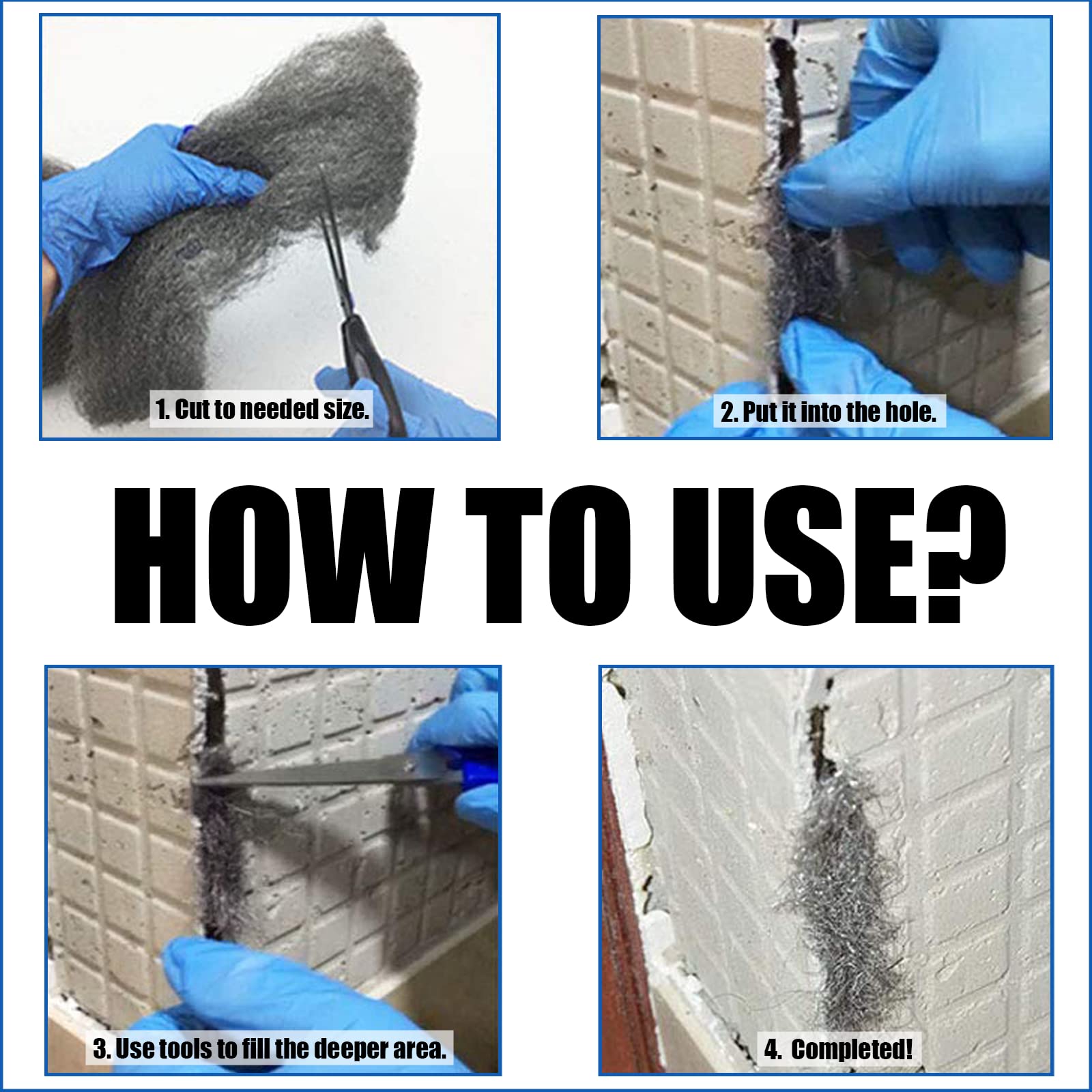 1. Cut to needed size.

2. Put it into the hole.

HOW TO USE?

3. Use tools to fill the deeper area.

4. Completed!