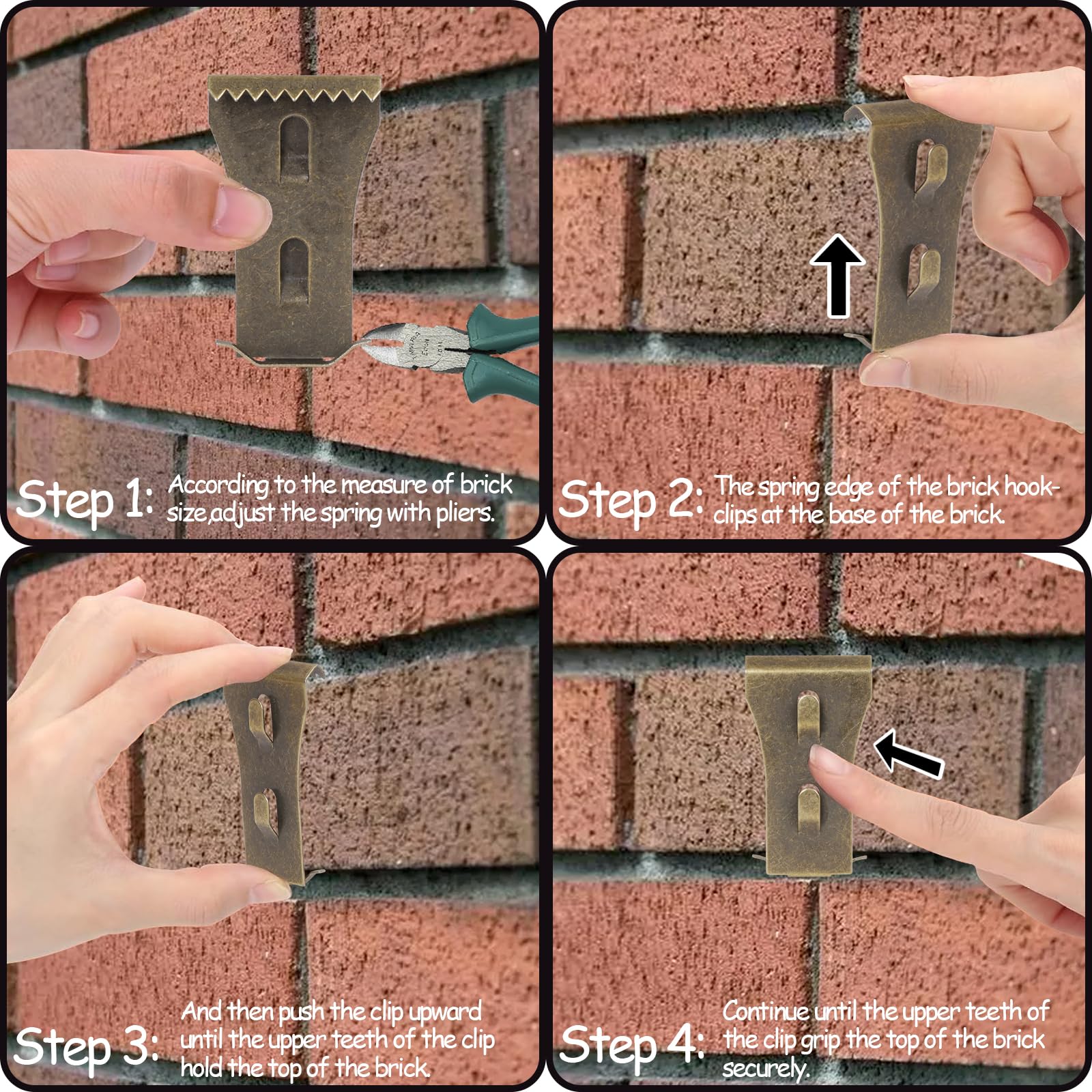 Step 1: According to the measure of brick size,adjust the spring with pliers.

Step 2: The spring edge of the brick hook-clips at the base of the brick.

Step 3: And then push the clip upward until the upper teeth of the clip hold the top of the brick.

Step 4: Continue until the upper teeth of the clip grip the top of the brick securely.