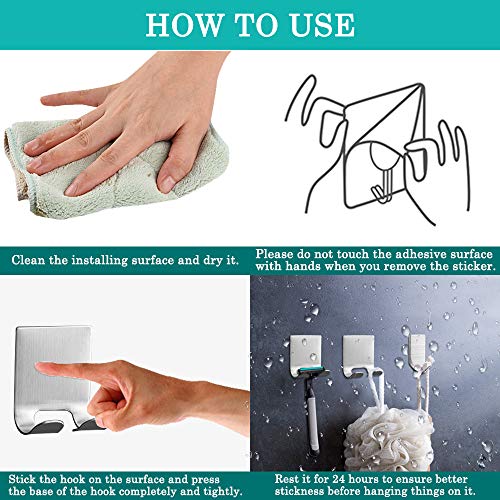 HOW TO USE

Clean the installing surface and dry it.

Please do not touch the adhesive surface with hands when you remove the sticker.

Stick the hook on the surface and press the base of the hook completely and tightly.

Rest it for 24 hours to ensure better stickness before hanging things on it.