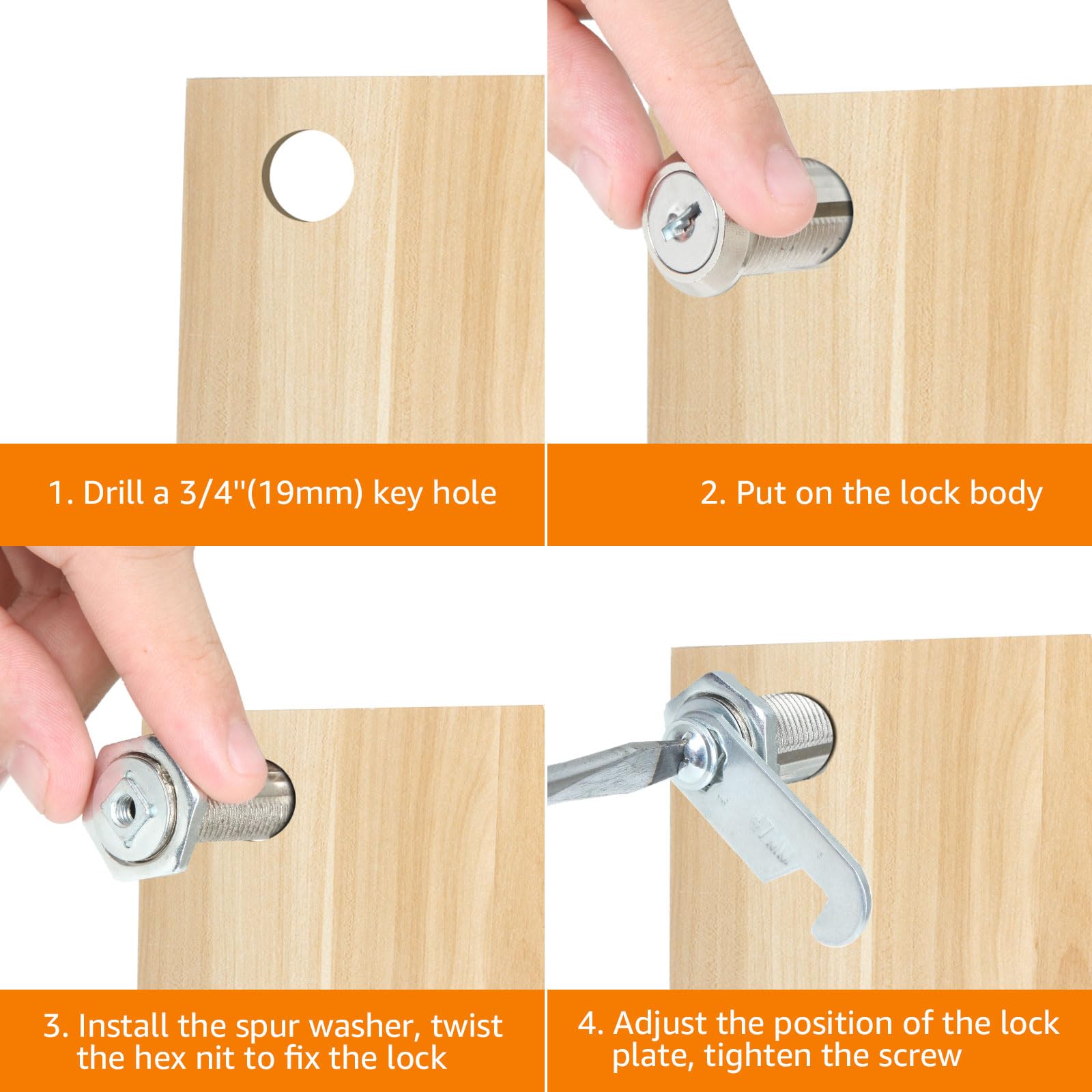 1. Drill a 3/4''(19mm) key hole

2. Put on the lock body

3. Install the spur washer, twist the hex nit to fix the lock

4. Adjust the position of the lock plate, tighten the screw