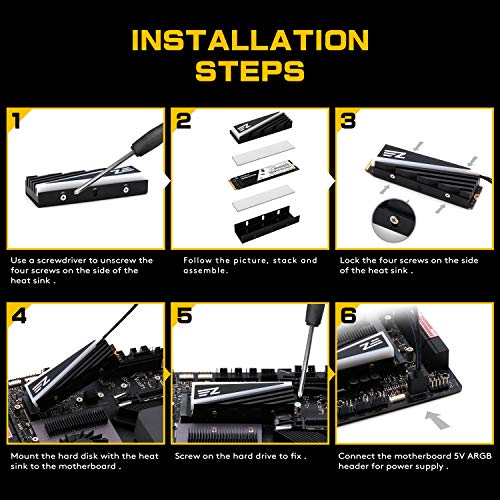 INSTALLATION STEPS

1

Use a screwdriver to unscrew the four screws on the side of the heat sink .

2

Follow the picture, stack and assemble.

3

Lock the four screws on the side of the heat sink .

4

Mount the hard disk with the heat sink to the motherboard .

5

Screw on the hard drive to fix .

6

Connect the motherboard 5V ARGB header for power supply .