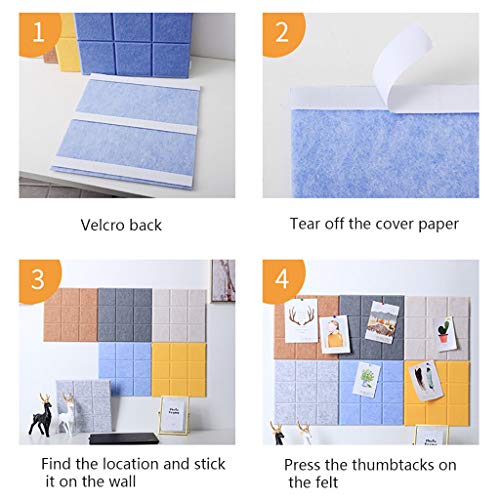 1

Velcro back

2

Tear off the cover paper

3

Find the location and stick it on the wall

4

Press the thumbtacks on the felt