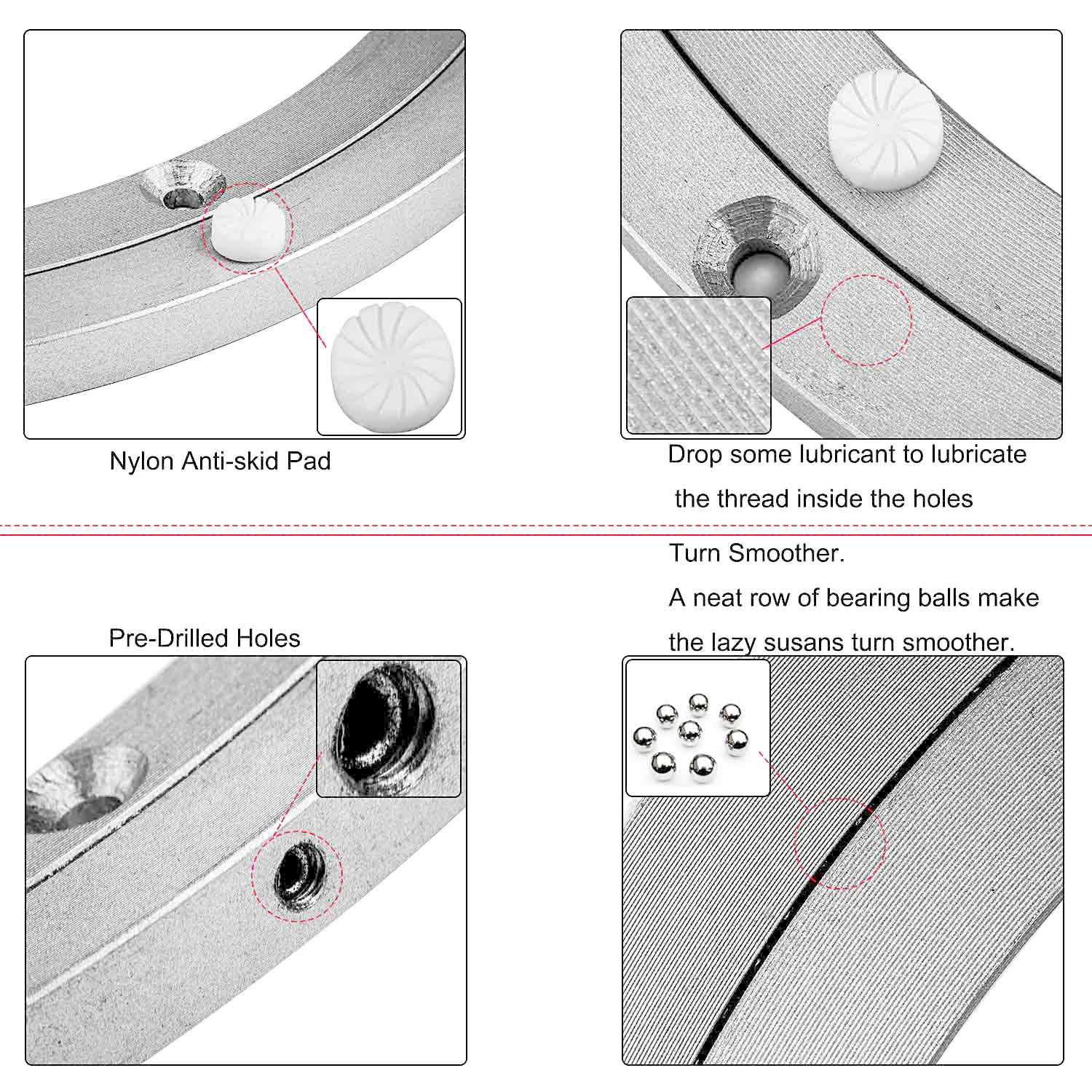 Nylon Anti-skid Pad

Drop some lubricant to lubricate the thread inside the holes

Pre-Drilled Holes

Turn Smoother.
A neat row of bearing balls make the lazy susans turn smoother.