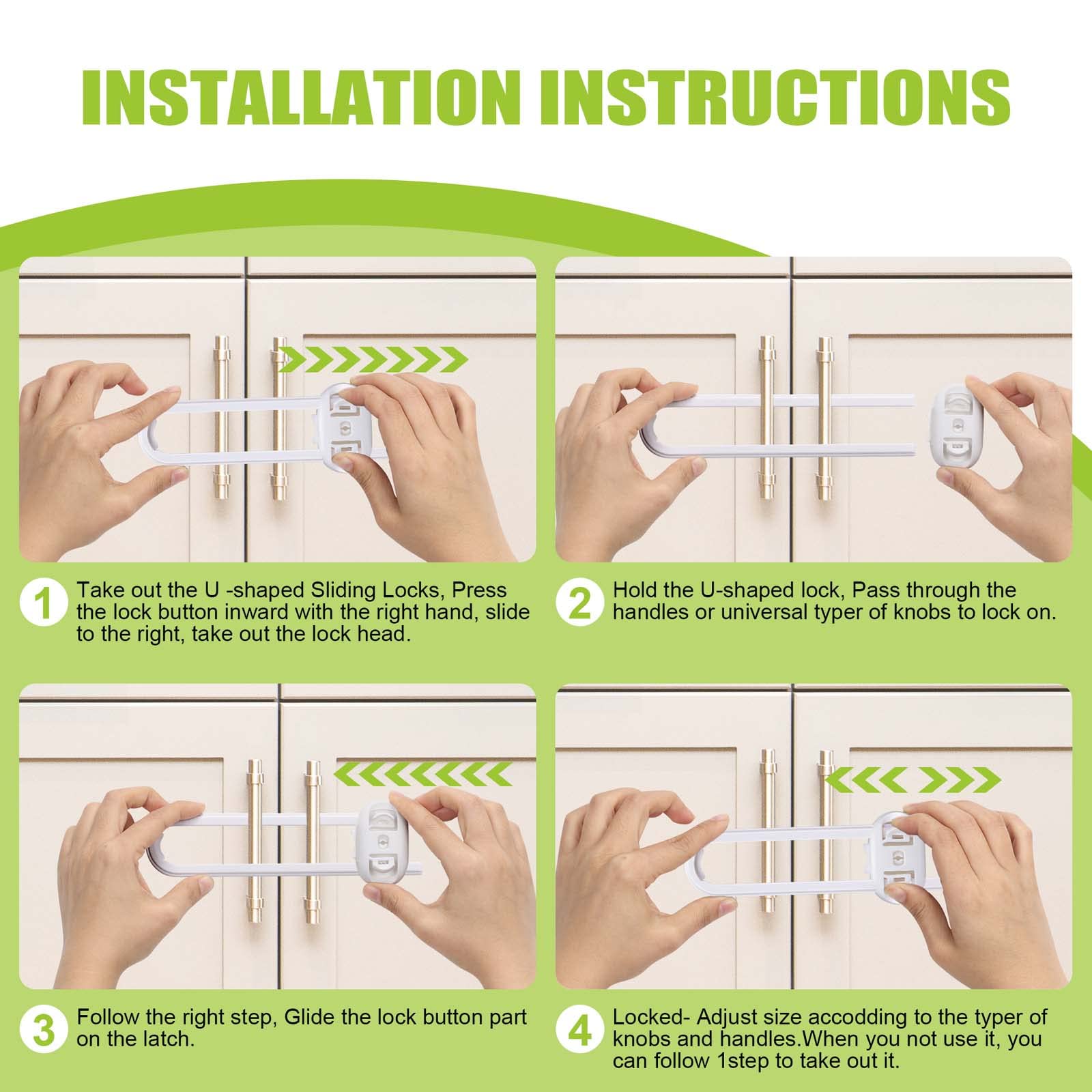 INSTALLATION INSTRUCTIONS

1 Take out the U -shaped Sliding Locks, Press the lock button inward with the right hand, slide to the right, take out the lock head.

2 Hold the U-shaped lock, Pass through the handles or universal typer of knobs to lock on.

3 Follow the right step, Glide the lock button part on the latch.

4 Locked- Adjust size accodding to the typer of knobs and handles.When you not use it, you can follow 1step to take out it.