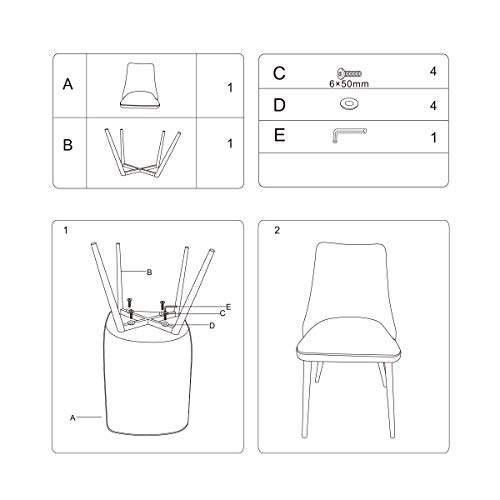 | A | | 1 |
|---|---|---|
| B | | 1 |

| C | 6×50mm | 4 |
|---|---|---|
| D | | 4 |
| E | | 1 |

1

B
E
C
D
A

2