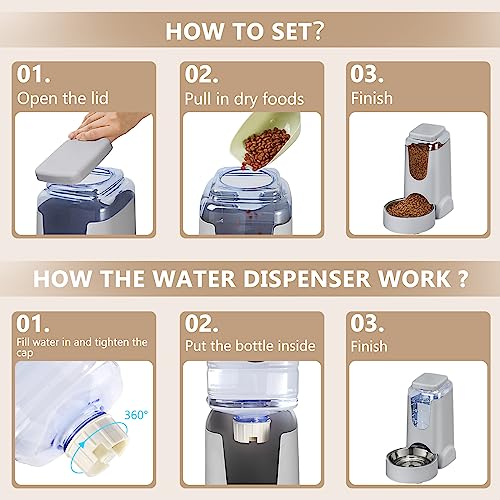 HOW TO SET?

01.
Open the lid

02.
Pull in dry foods

03.
Finish

HOW THE WATER DISPENSER WORK ?

01.
Fill water in and tighten the cap

360°

02.
Put the bottle inside

03.
Finish