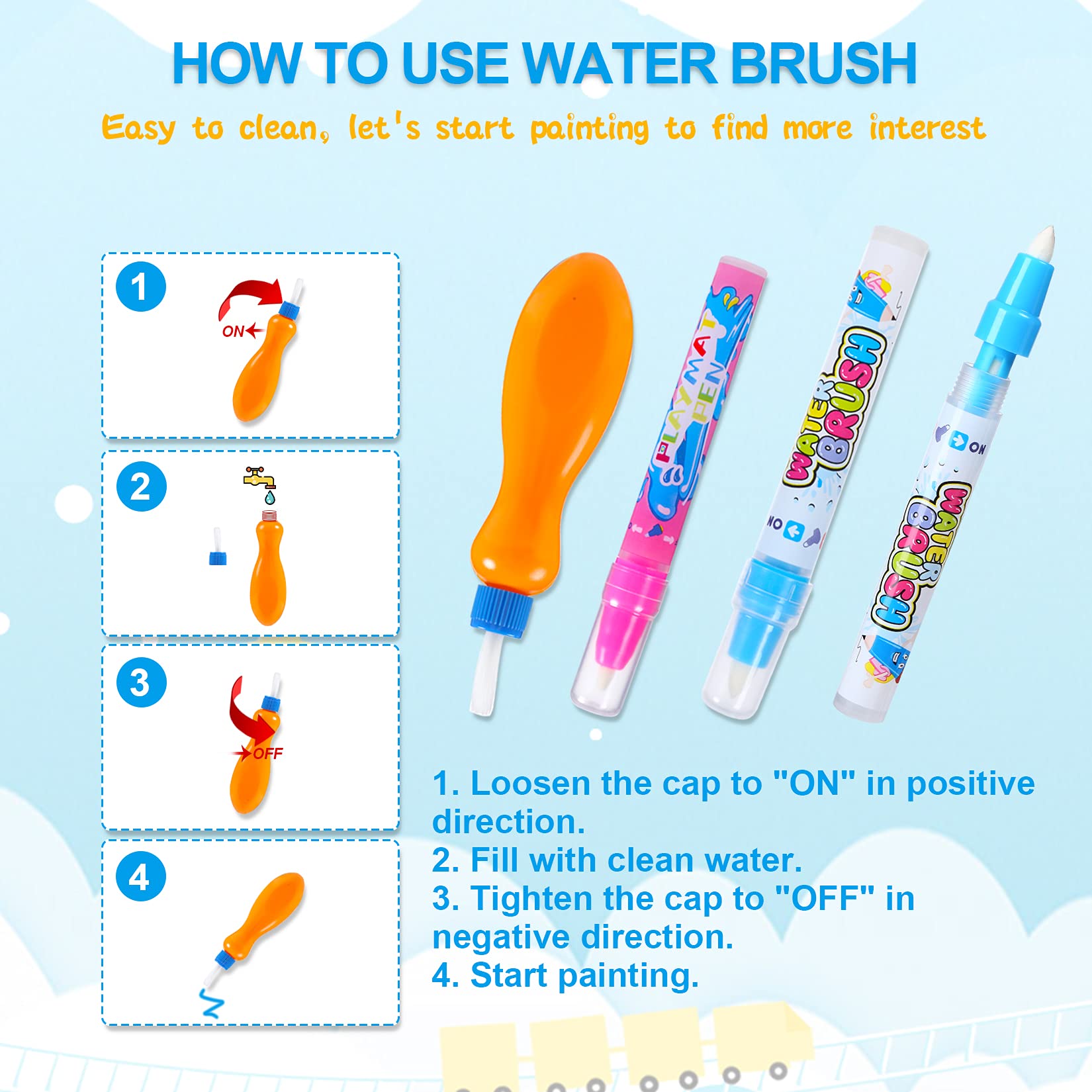 HOW TO USE WATER BRUSH

Easy to clean, let's start painting to find more interest

1

ON

2

3

OFF

4

PLAY MAT PEN

WATER BRUSH

ON

ON

WATER BRUSH

1. Loosen the cap to "ON" in positive direction.
2. Fill with clean water.
3. Tighten the cap to "OFF" in negative direction.
4. Start painting.