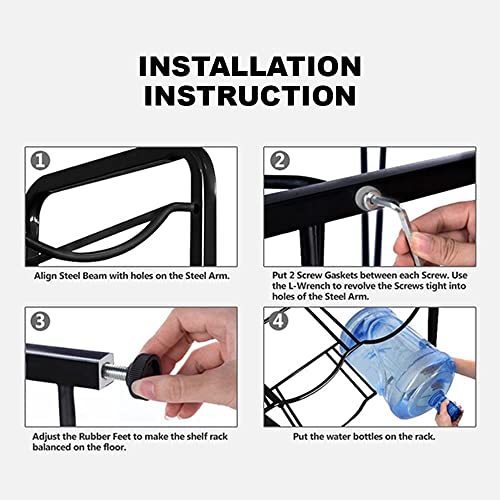 INSTALLATION
INSTRUCTION

1
Align Steel Beam with holes on the Steel Arm.

2
Put 2 Screw Gaskets between each Screw. Use the L-Wrench to revolve the Screws tight into holes of the Steel Arm.

3
Adjust the Rubber Feet to make the shelf rack balanced on the floor.

4
Put the water bottles on the rack.