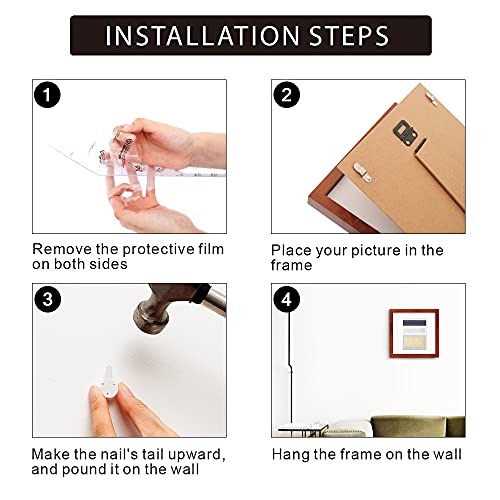 INSTALLATION STEPS

1

Remove the protective film on both sides

2

Place your picture in the frame

3

Make the nail's tail upward, and pound it on the wall

4

Hang the frame on the wall