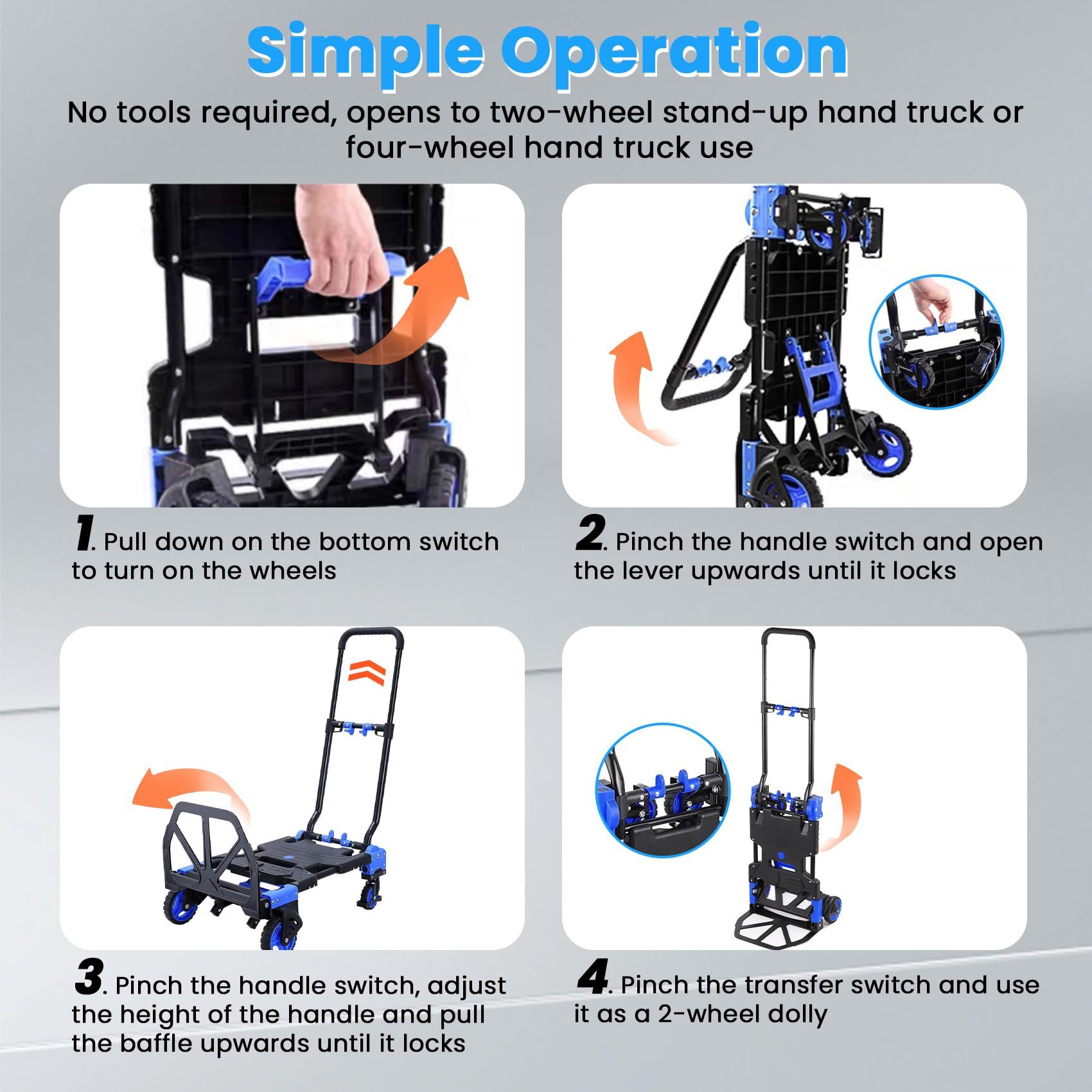 Simple Operation

No tools required, opens to two-wheel stand-up hand truck or four-wheel hand truck use

1. Pull down on the bottom switch to turn on the wheels

2. Pinch the handle switch and open the lever upwards until it locks

3. Pinch the handle switch, adjust the height of the handle and pull the baffle upwards until it locks

4. Pinch the transfer switch and use it as a 2-wheel dolly