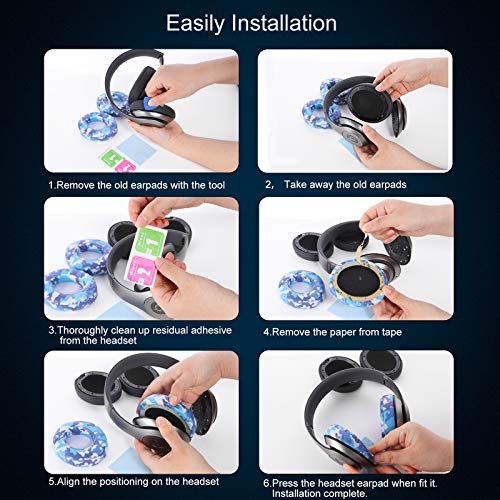 Easily Installation

1.Remove the old earpads with the tool

2, Take away the old earpads

1

2

3.Thoroughly clean up residual adhesive from the headset

4.Remove the paper from tape

5.Align the positioning on the headset

6.Press the headset earpad when fit it. Installation complete.