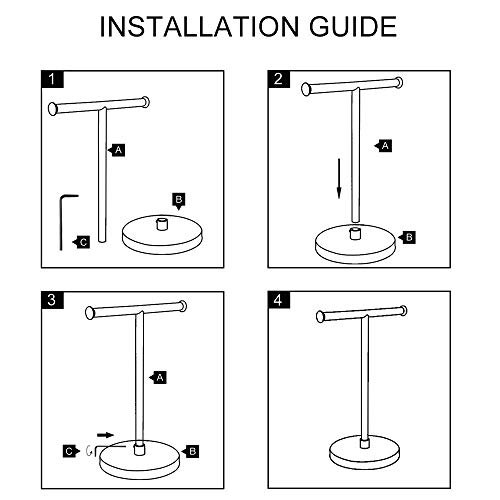 INSTALLATION GUIDE

1

A

B

C

2

A

B

3

A

C

B

4