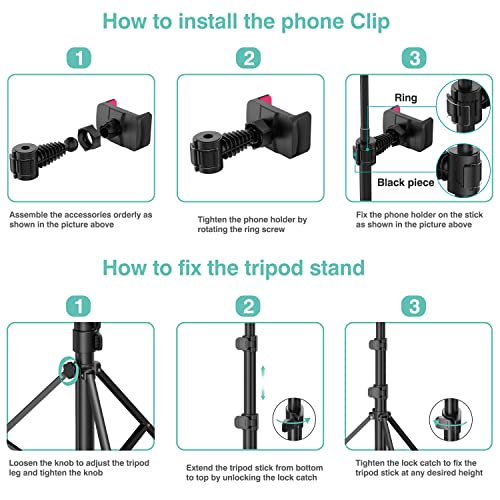 How to install the phone Clip

1

Assemble the accessories orderly as shown in the picture above

2

Tighten the phone holder by rotating the ring screw

3

Ring

Black piece

Fix the phone holder on the stick as shown in the picture above

How to fix the tripod stand

1

Loosen the knob to adjust the tripod leg and tighten the knob

2

Extend the tripod stick from bottom to top by unlocking the lock catch

3

Tighten the lock catch to fix the tripod stick at any desired height