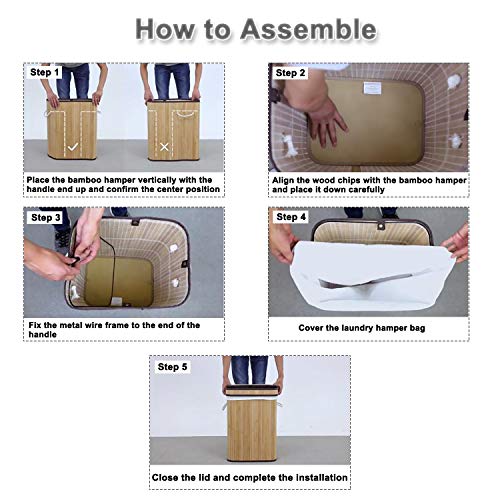 How to Assemble

Step 1

Place the bamboo hamper vertically with the handle end up and confirm the center position

Step 2

Align the wood chips with the bamboo hamper and place it down carefully

Step 3

Fix the metal wire frame to the end of the handle

Step 4

Cover the laundry hamper bag

Step 5

Close the lid and complete the installation