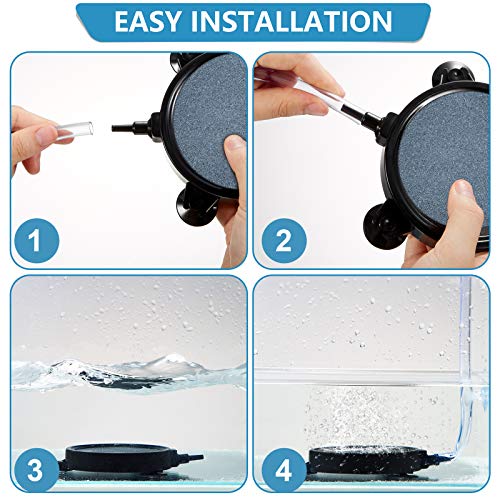 EASY INSTALLATION

1

2

3

4